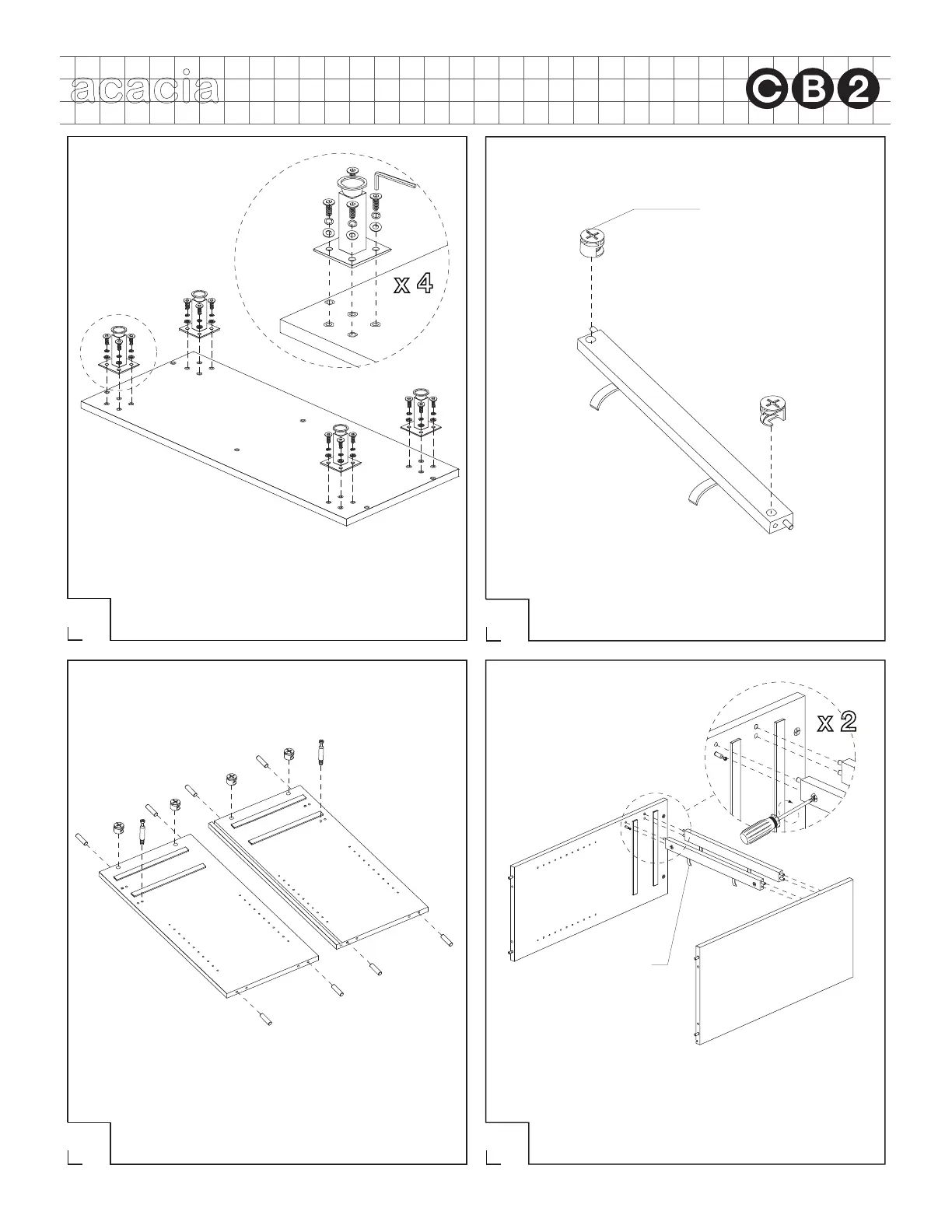 acacia

CB2

x 4

x 2