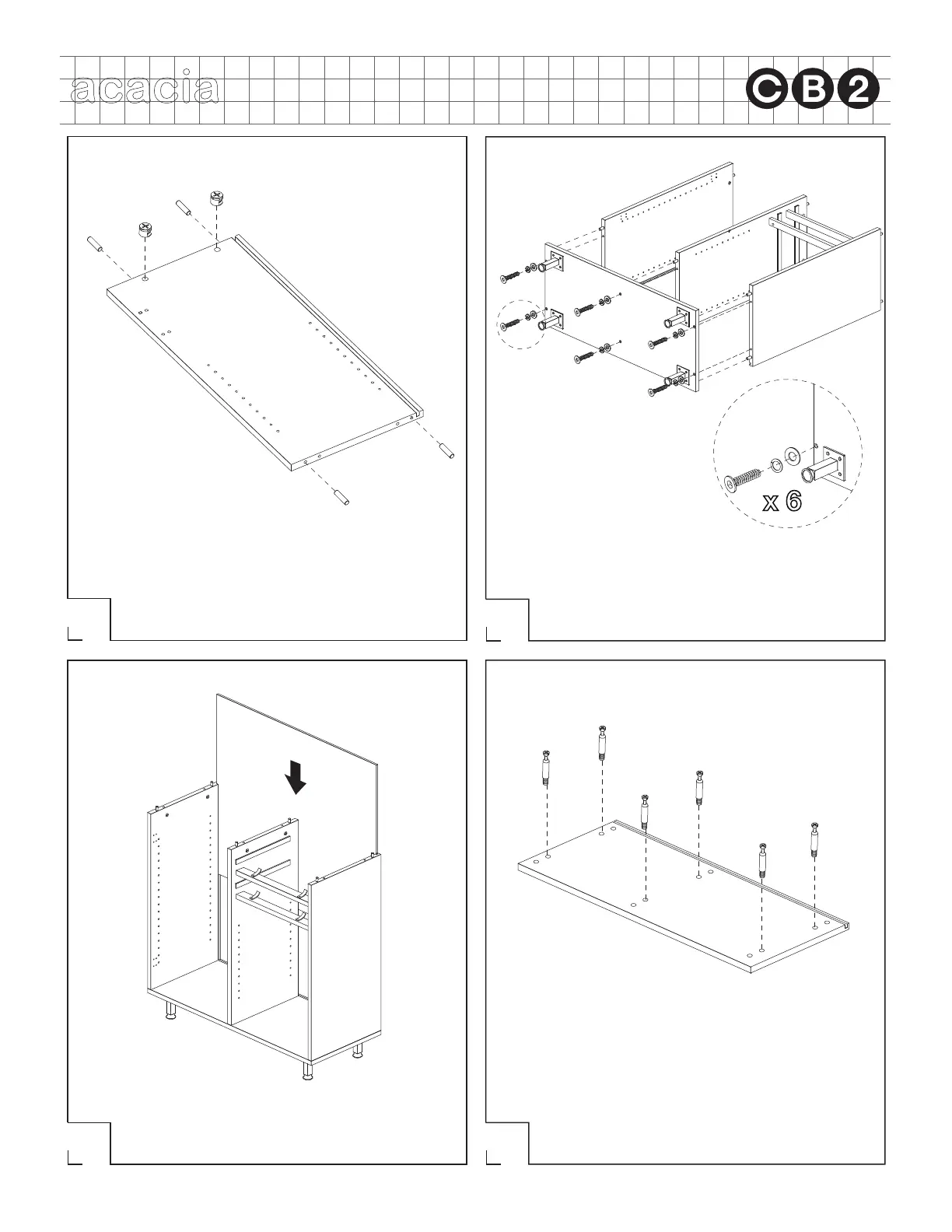 acacia

CB2

x 6