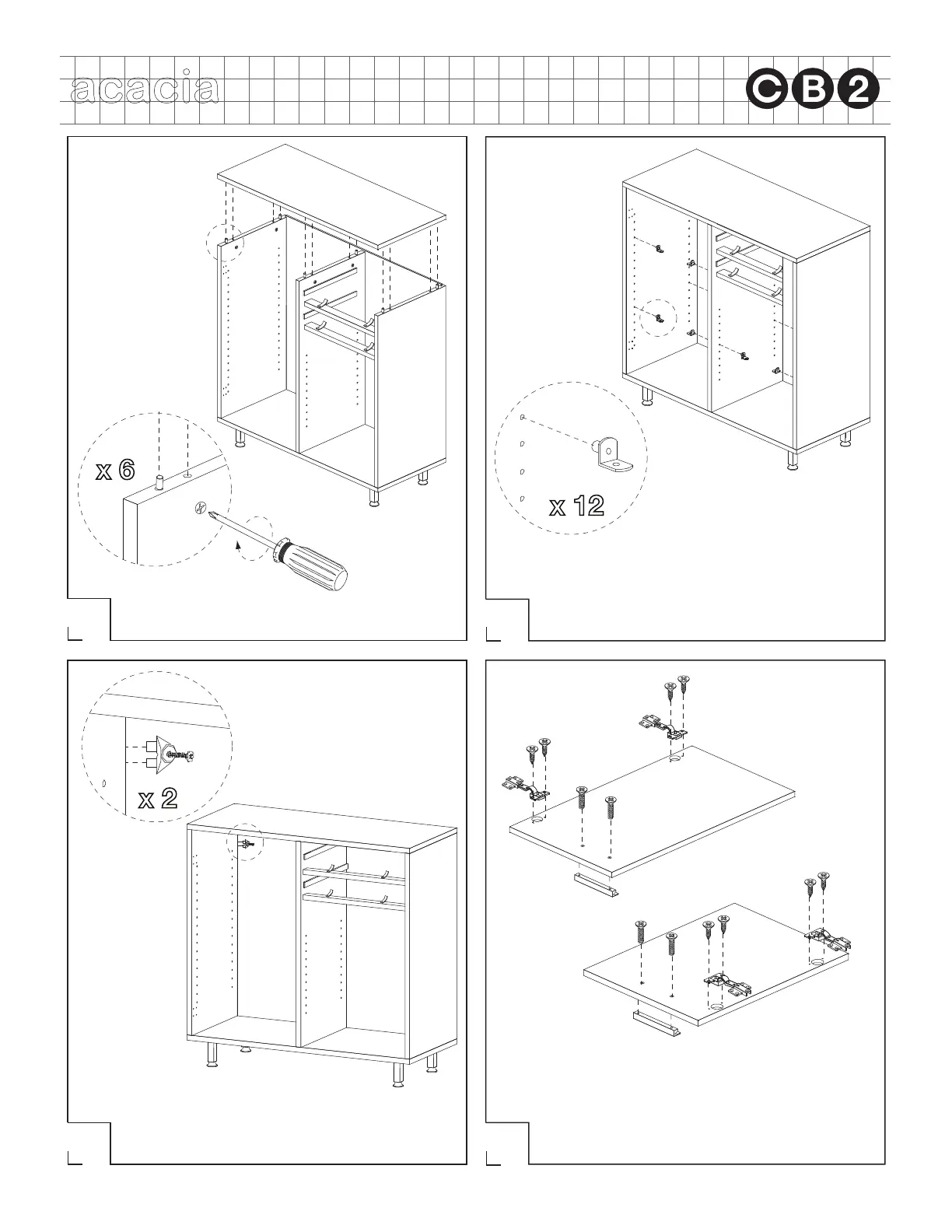 acacia

CB2

x 6

x 12

x 2