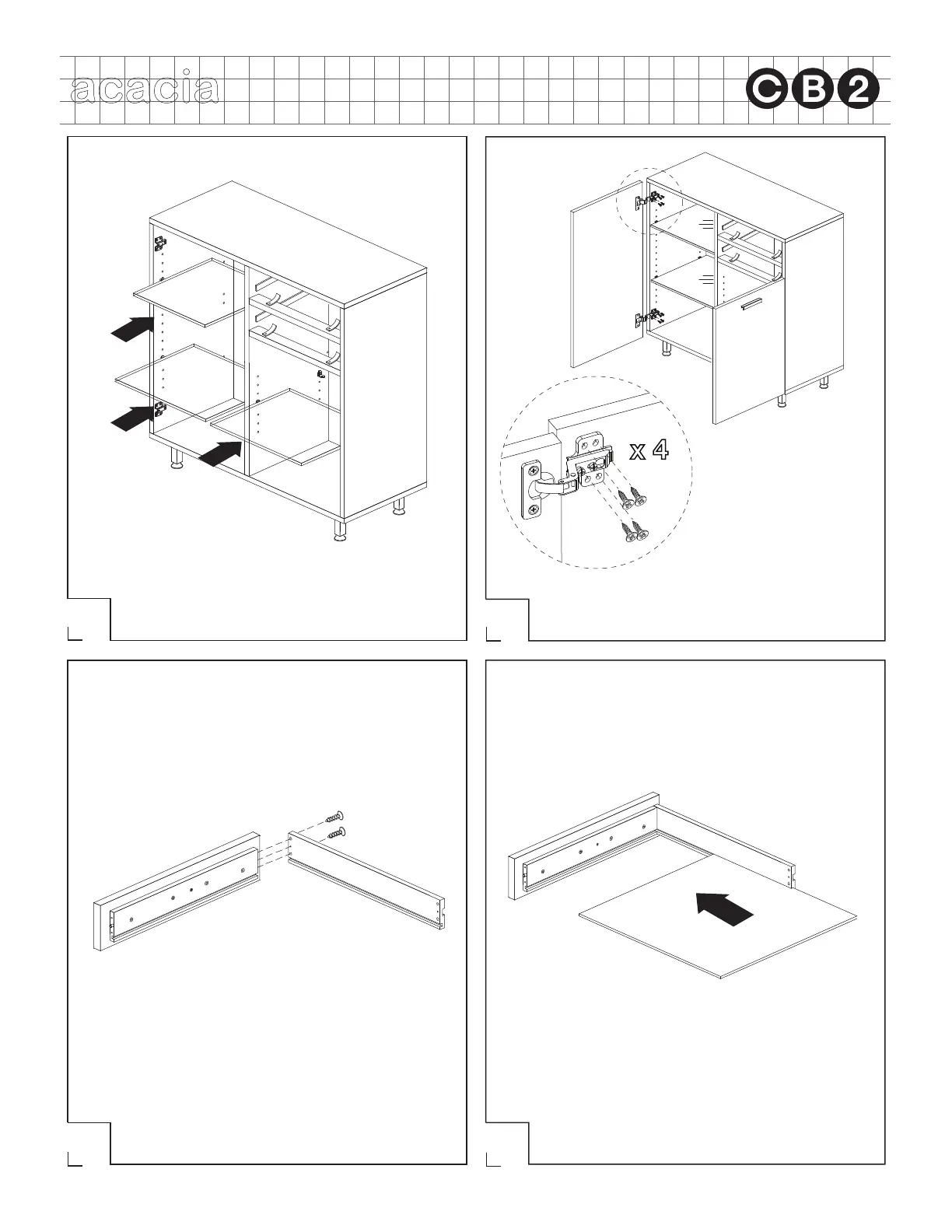 acacia

CB2

x 4