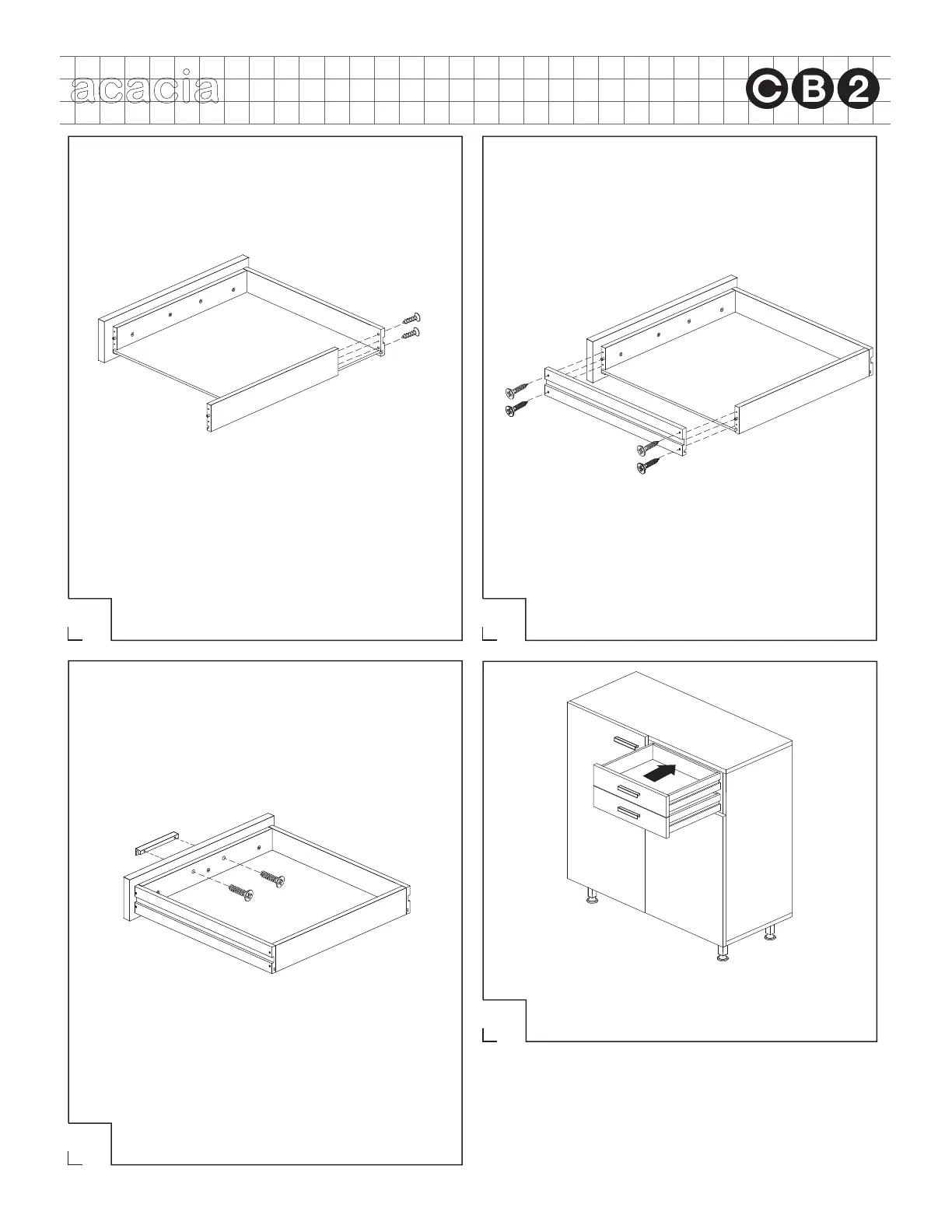 acacia

CB2