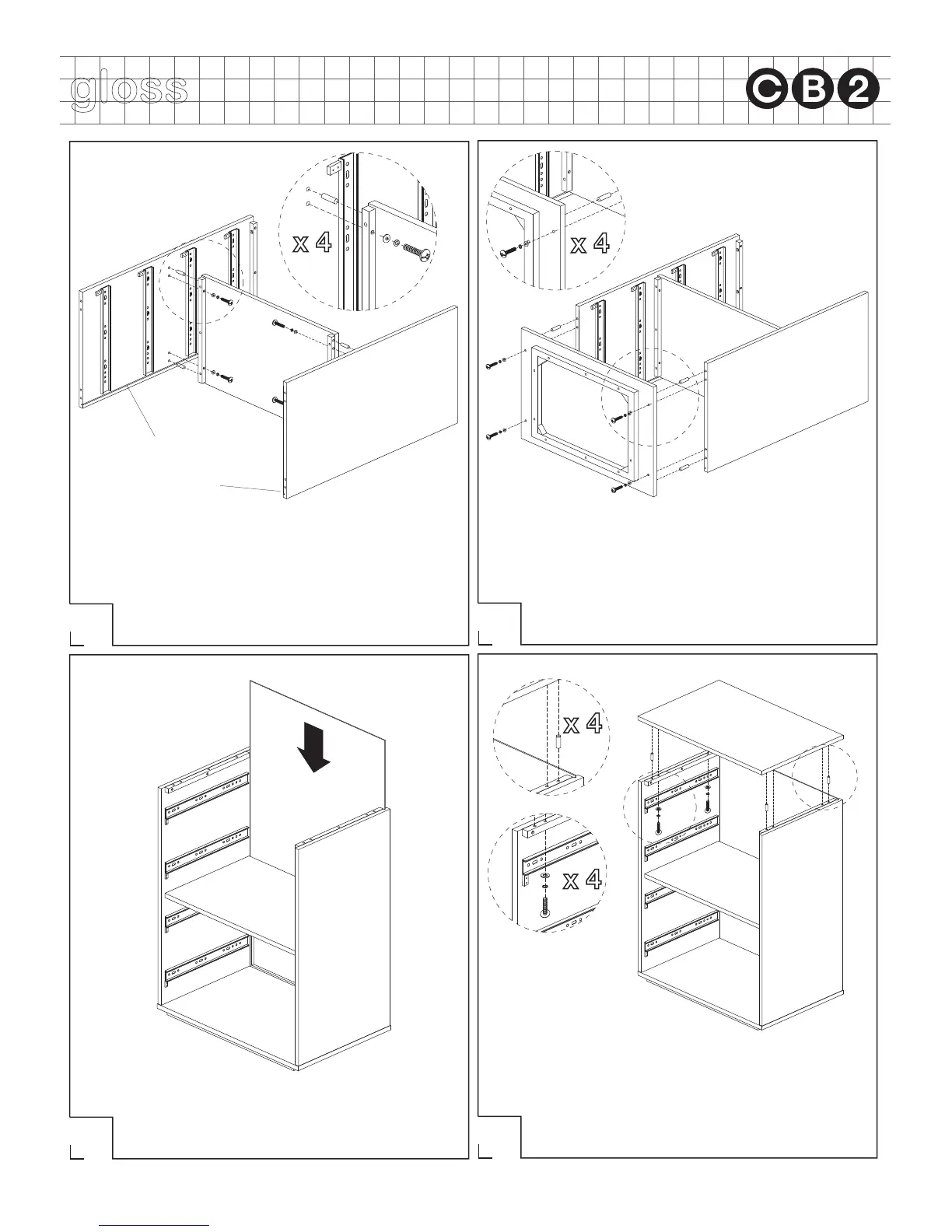 gloss

CB2

x 4

x 4

x 4

x 4