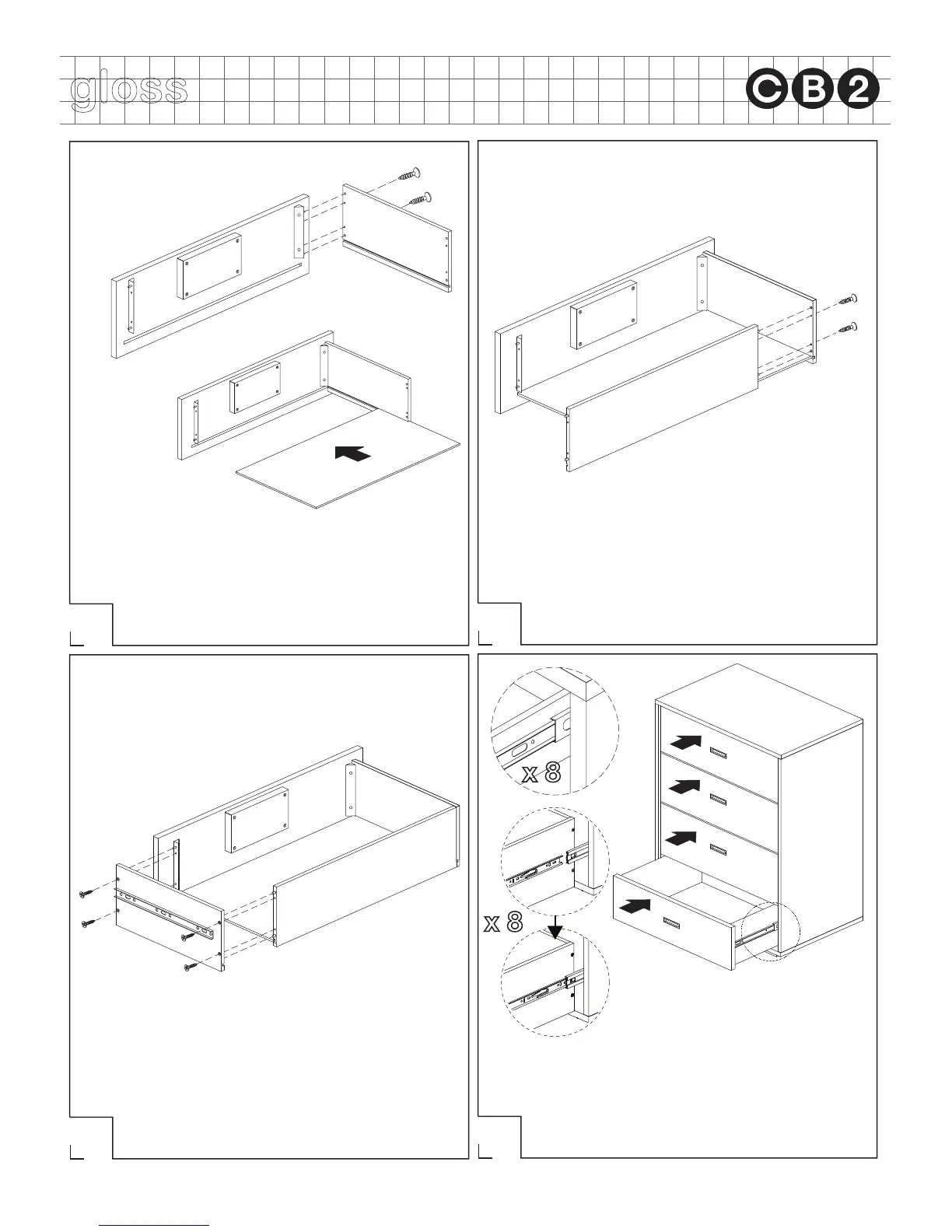 gloss

CB2

x 8

x 8