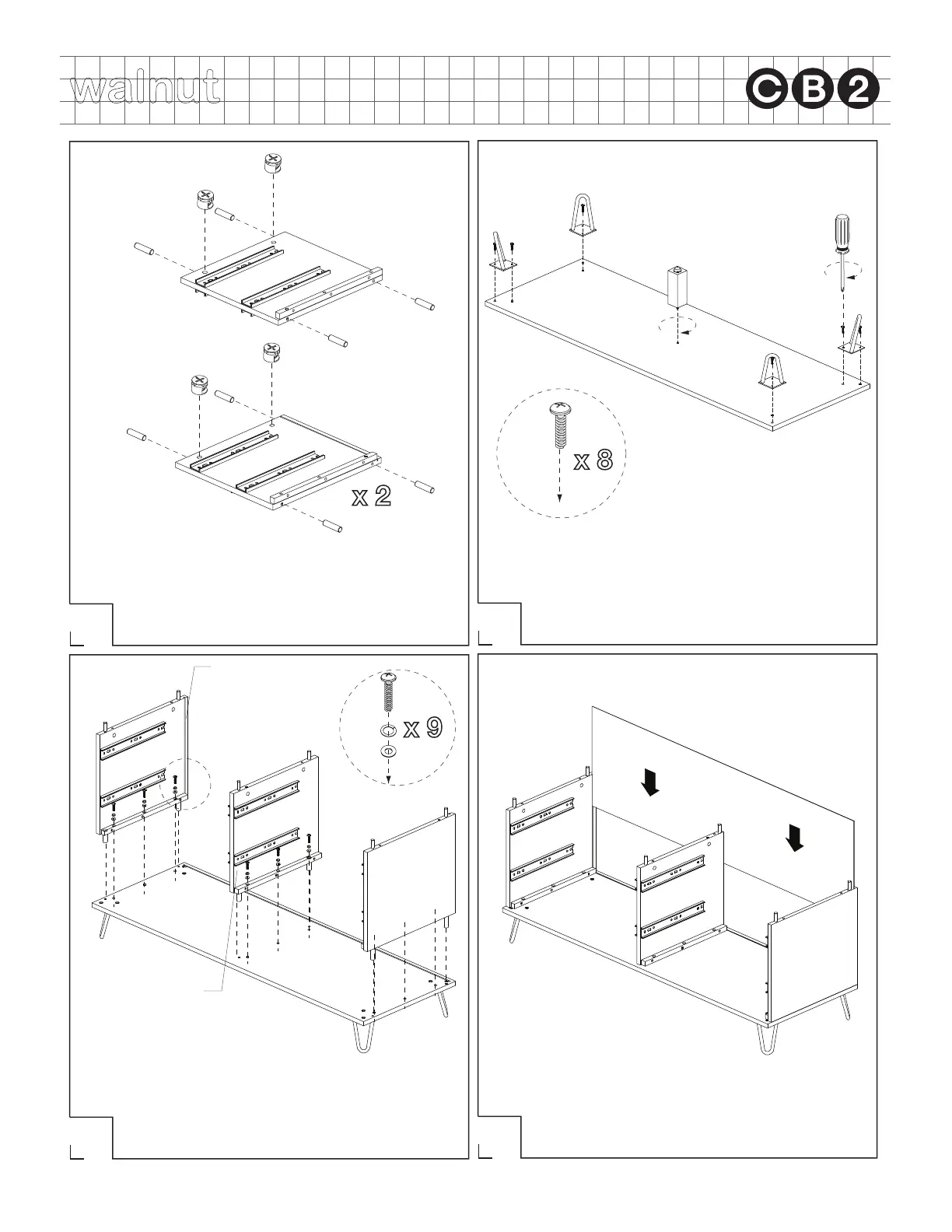 walnut

CB2

x 2

x 8

x 9