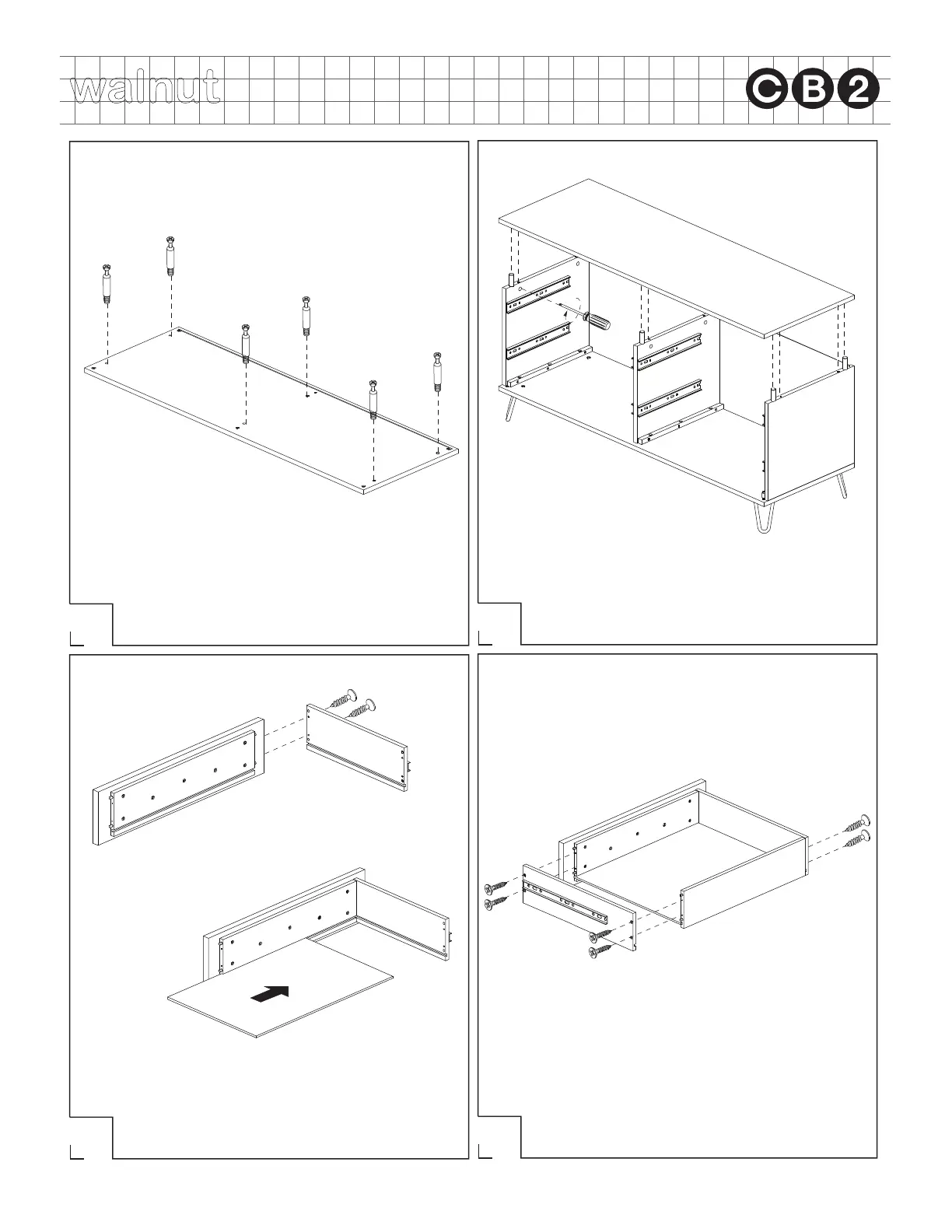 walnut

CB2