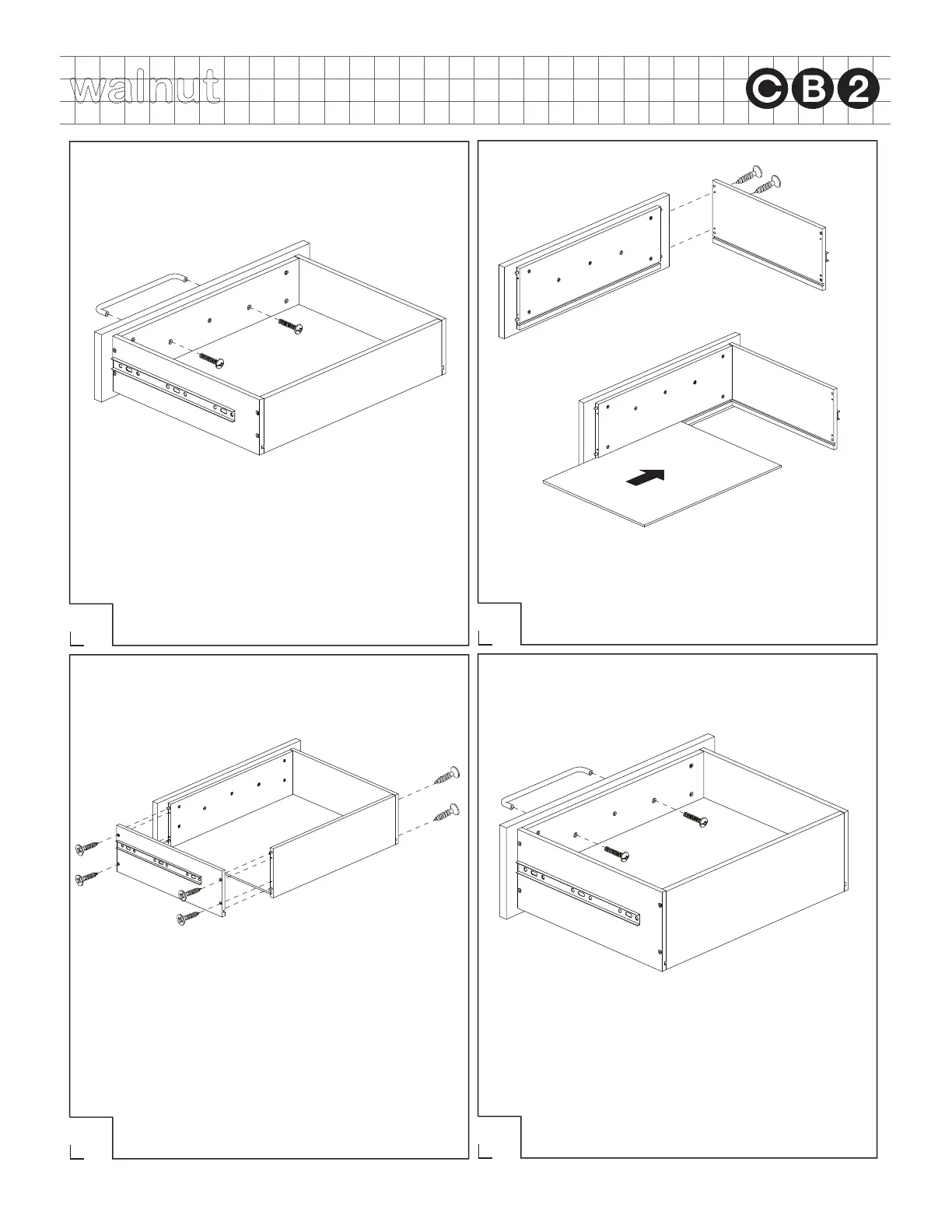 walnut

CB2