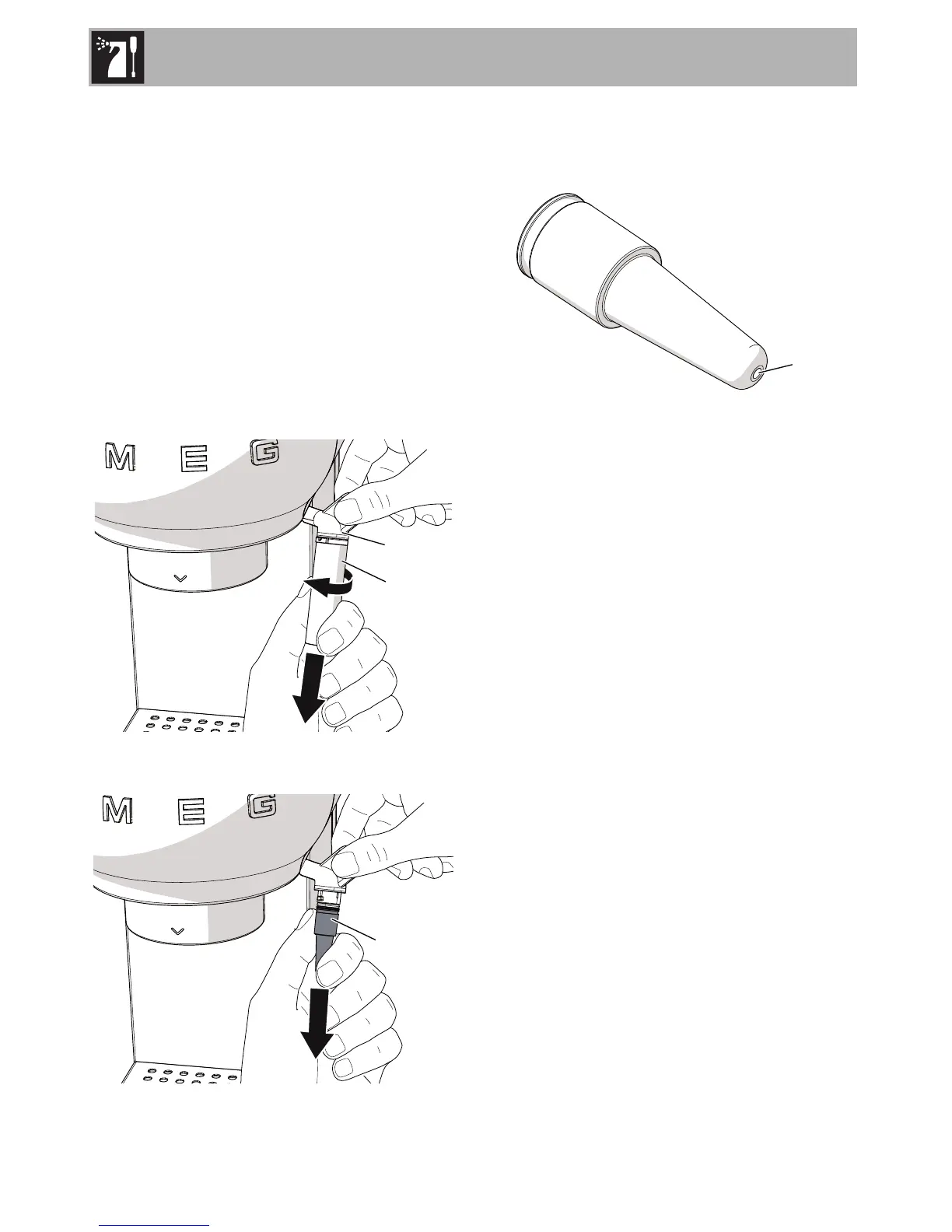 M E G

M E G