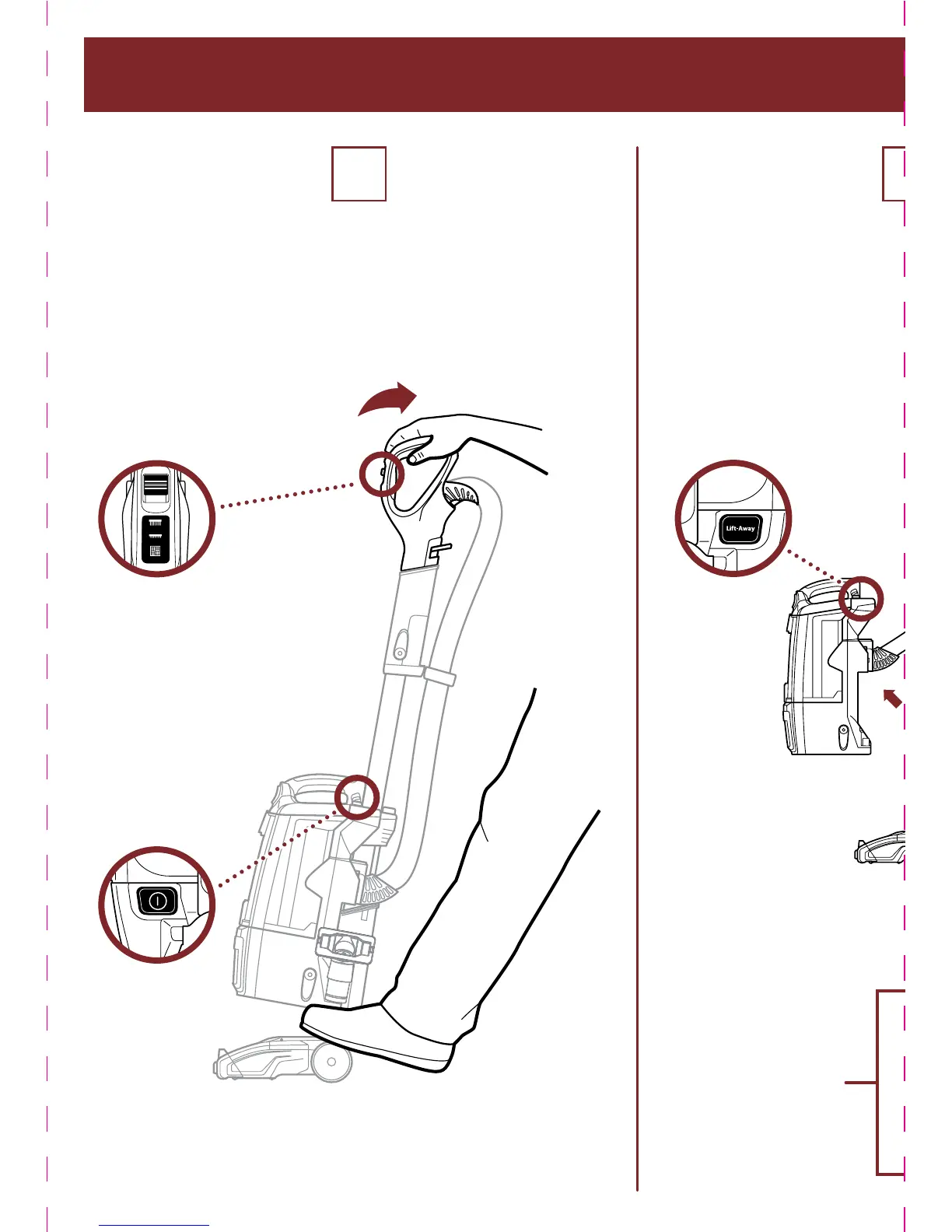 Lift-Away