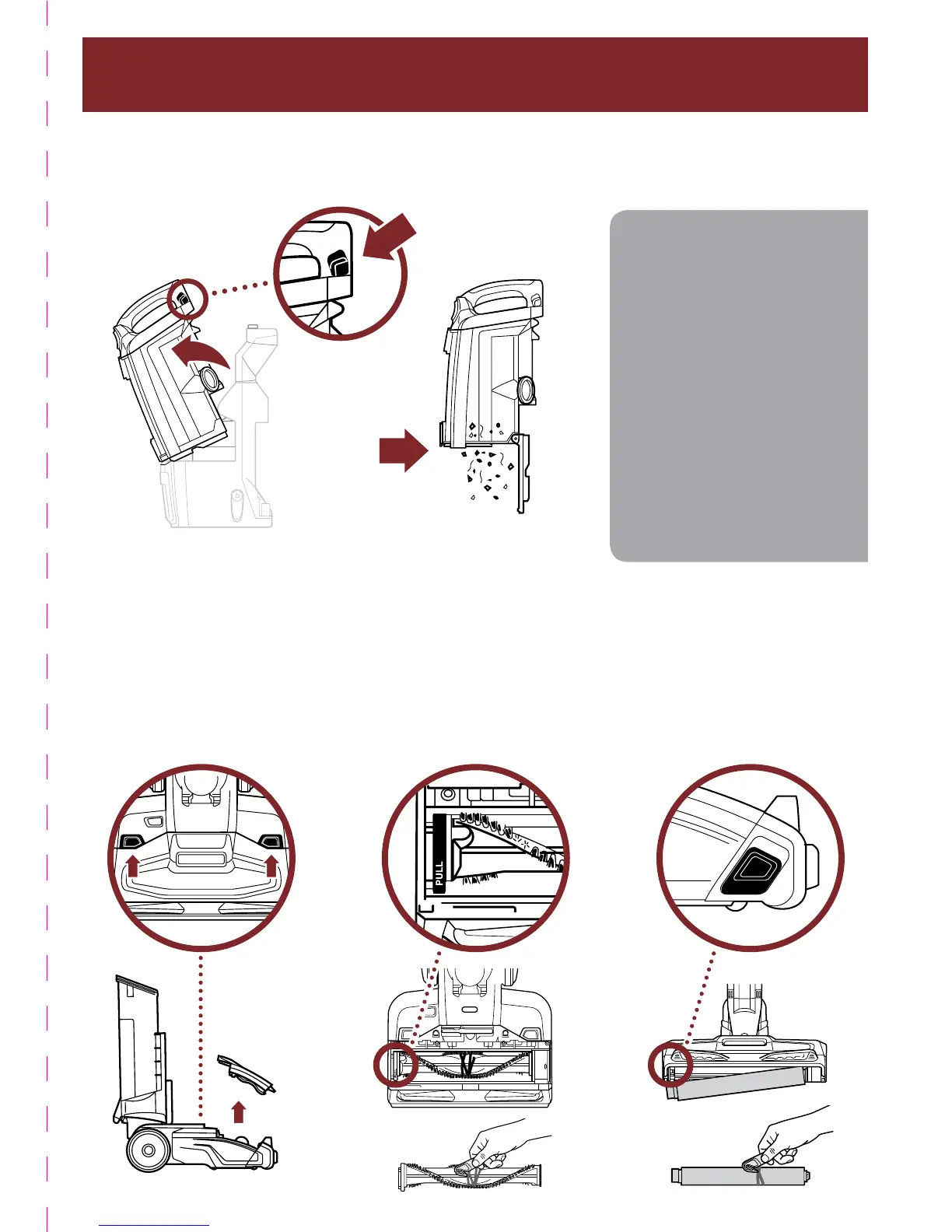 PULL