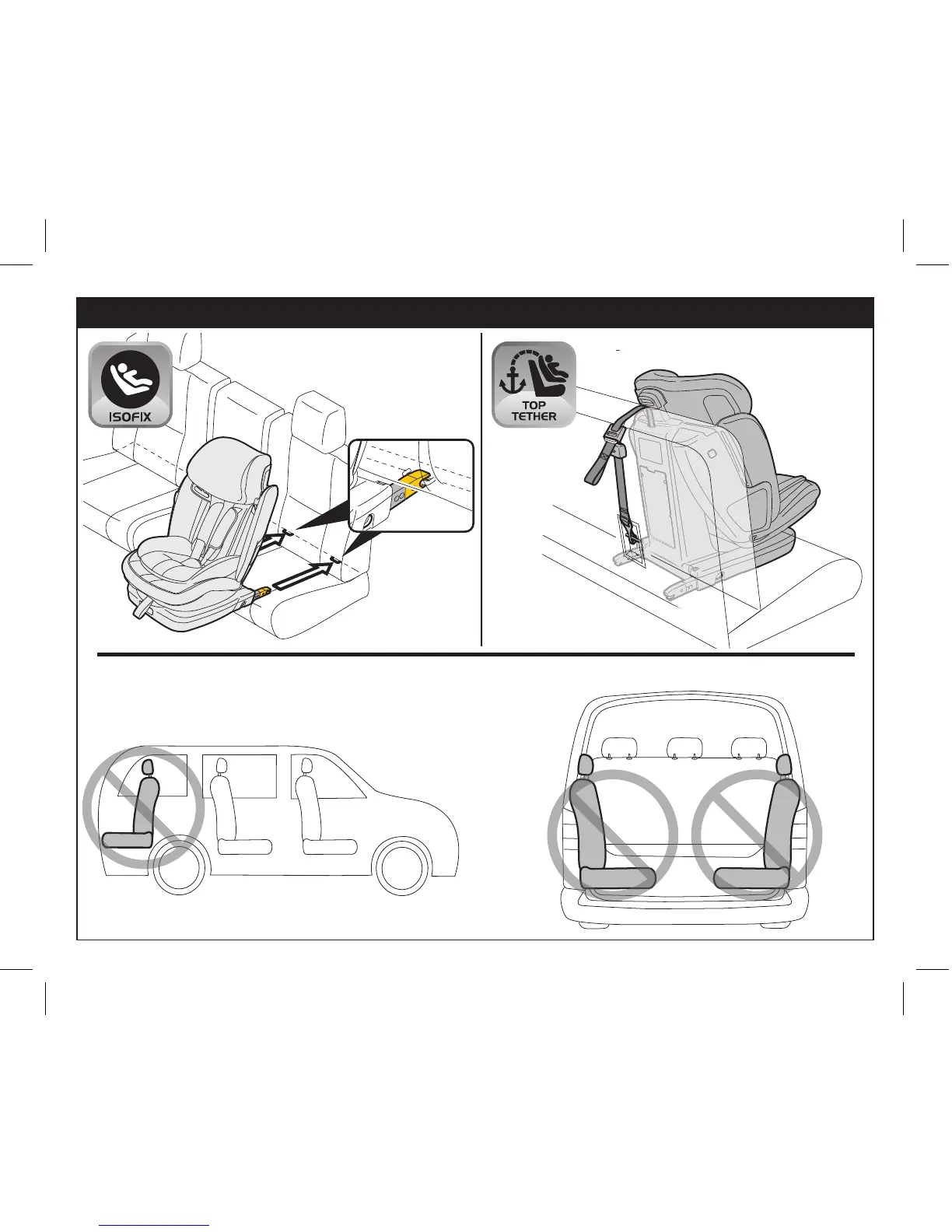 ISOFIX

TOP TETHER