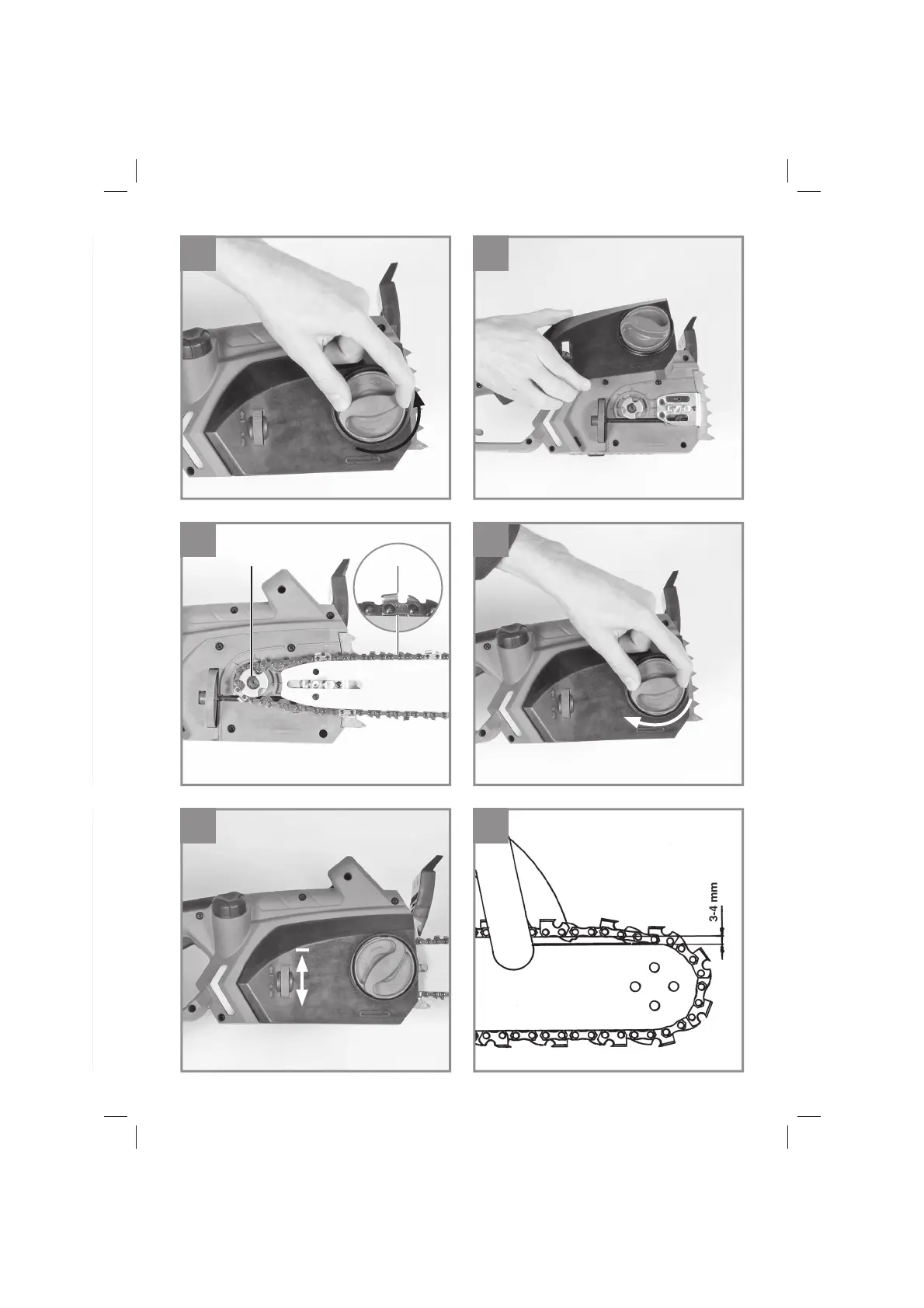 3-4 mm