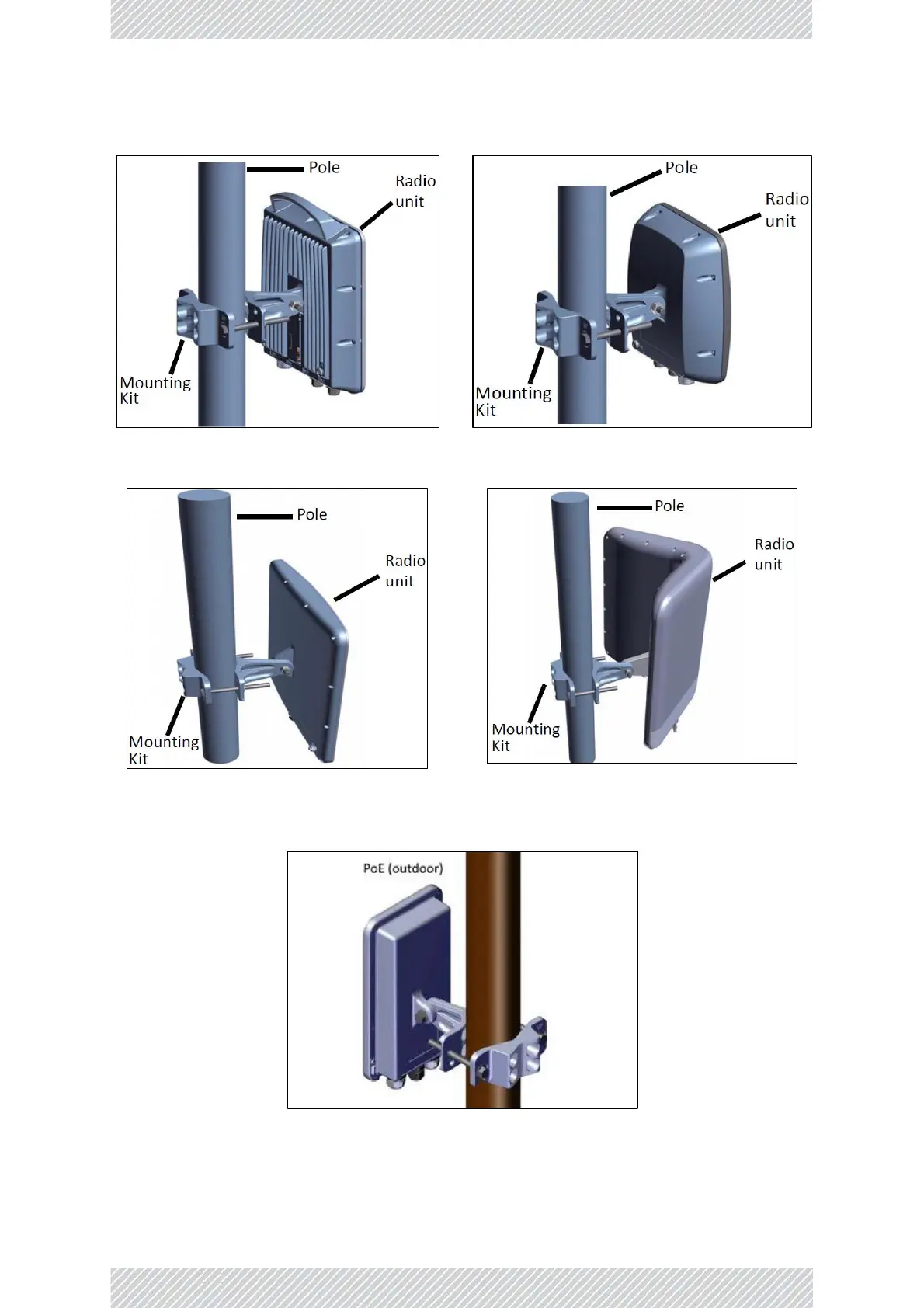 Pole

Radio unit

Mounting Kit

Pole

Radio unit

Mounting Kit

Pole

Radio unit

Mounting Kit

Pole

Radio unit

Mounting Kit

PoE (outdoor)