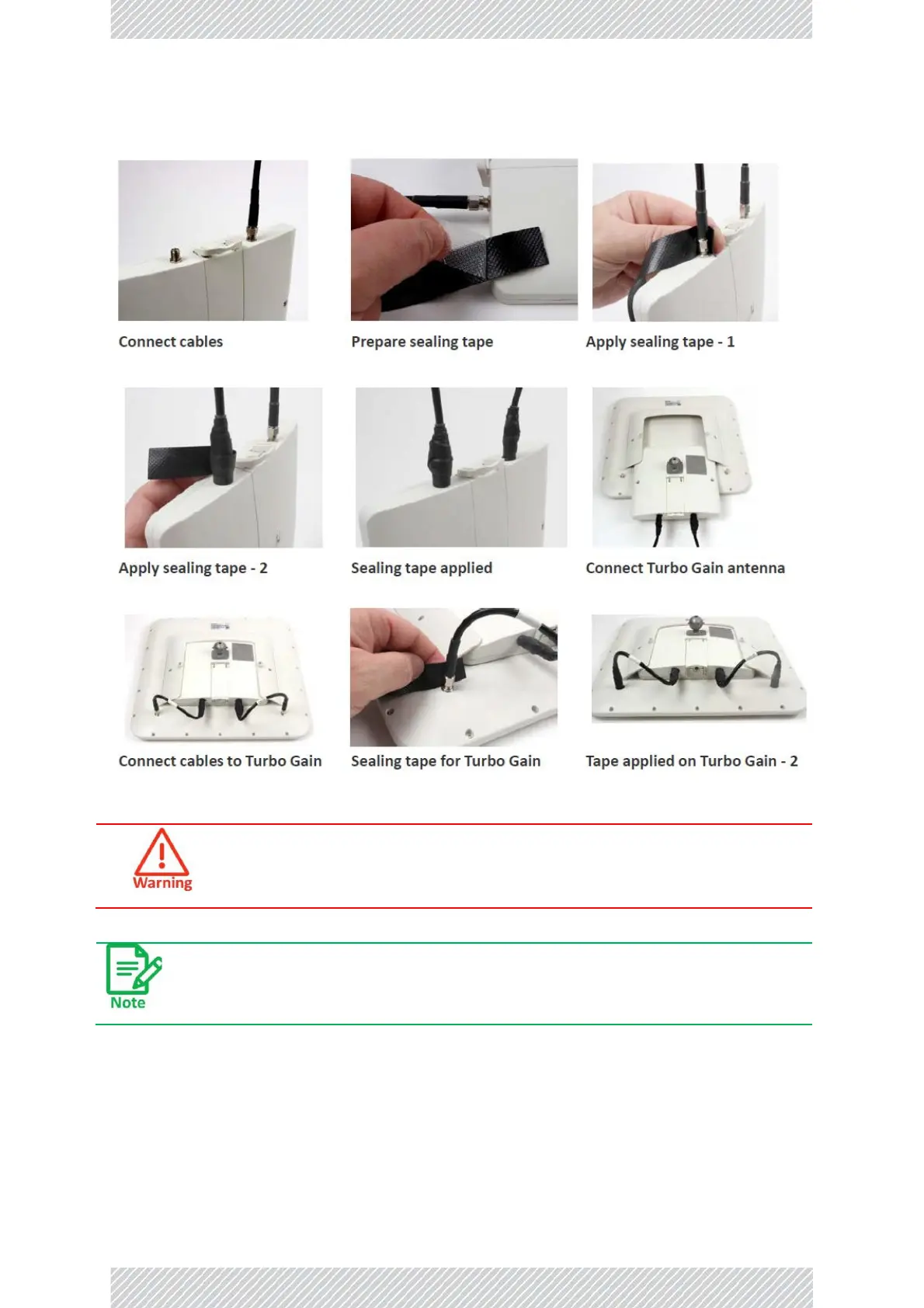 Connect cables

Prepare sealing tape

Apply sealing tape - 1

Apply sealing tape - 2

Sealing tape applied

Connect Turbo Gain antenna

Connect cables to Turbo Gain

Sealing tape for Turbo Gain

Tape applied on Turbo Gain - 2

Warning

Note