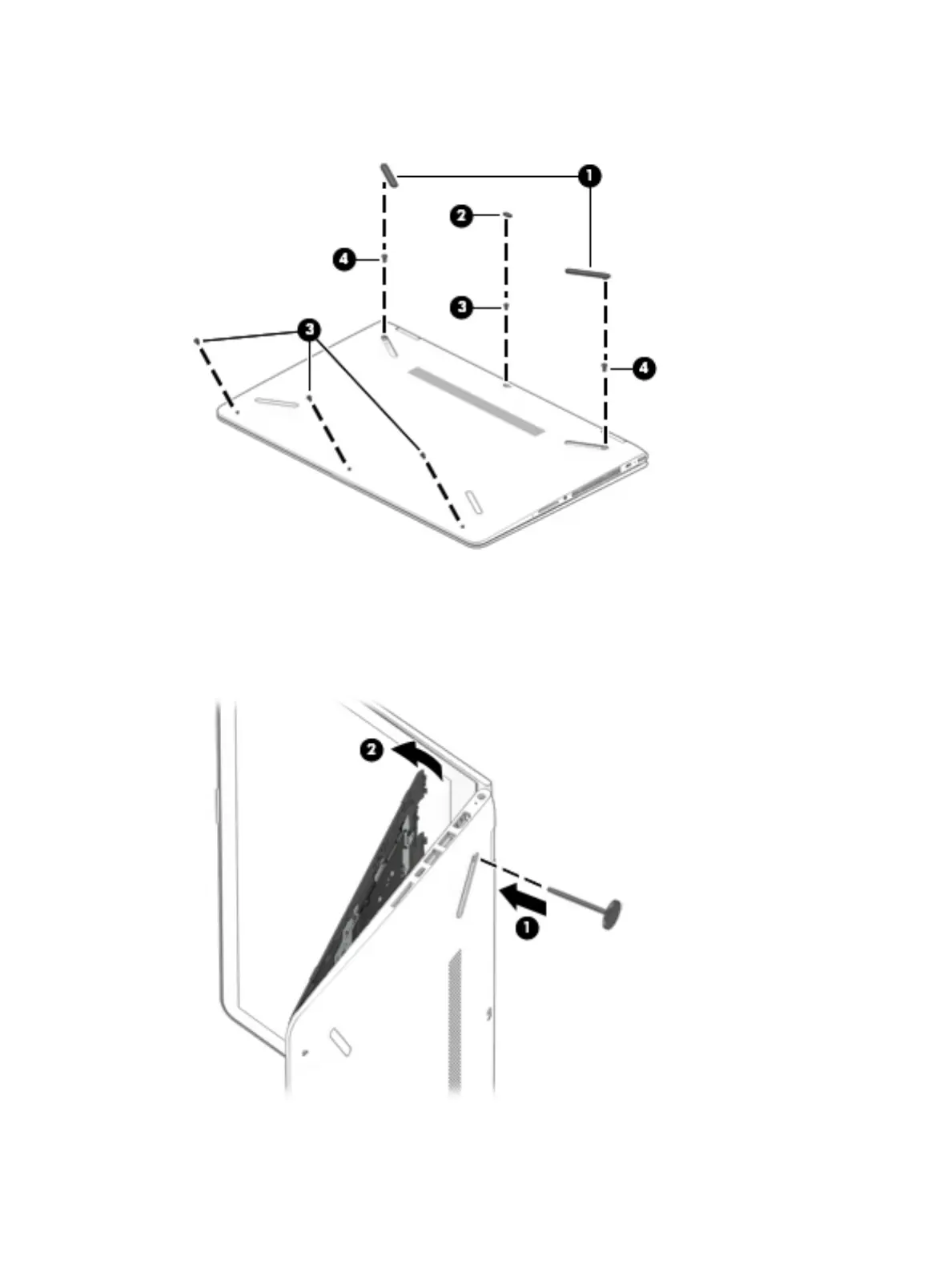 1
2
4
3
3
4

2
1