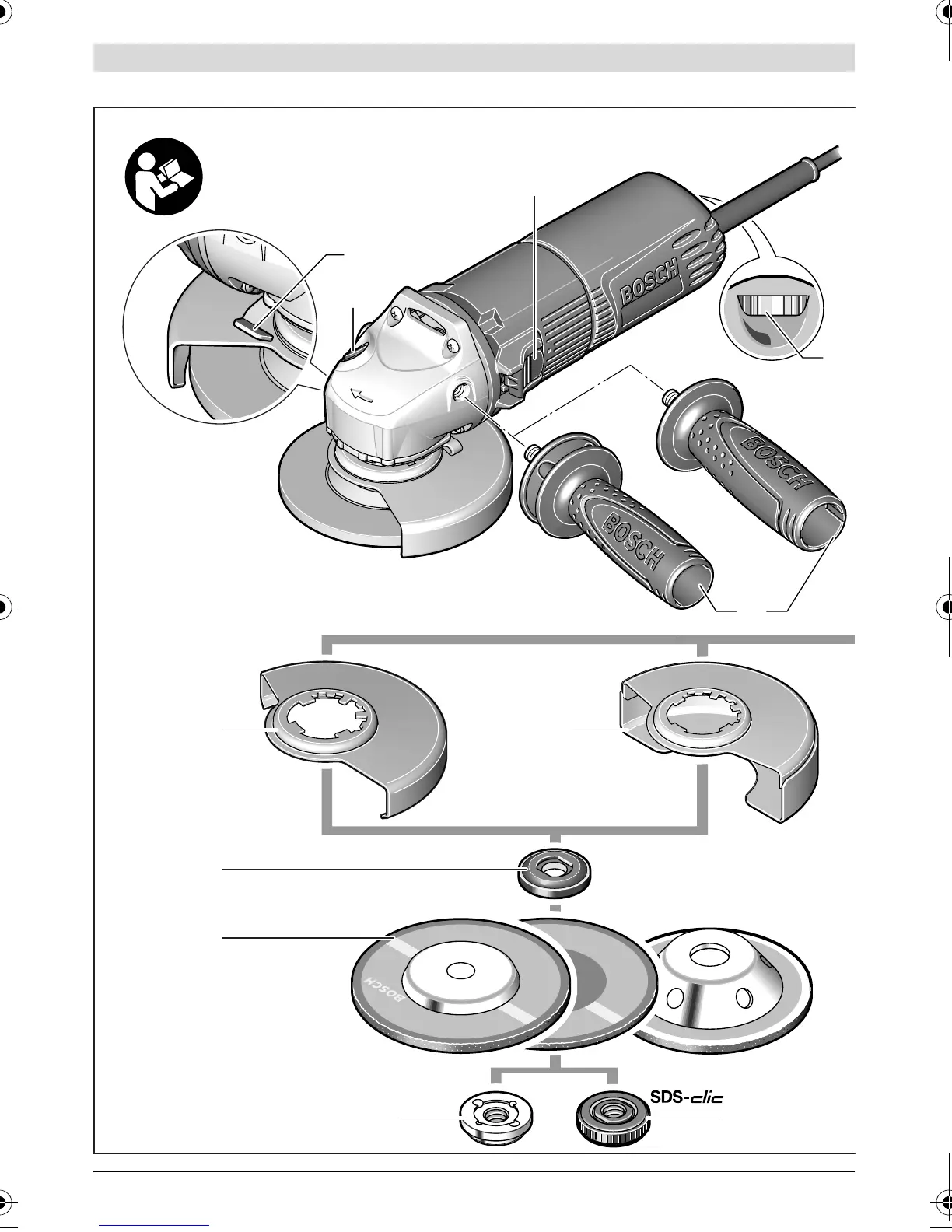 BOSCH

BOSCH

BOSCH

BOSCH

SDS-clic