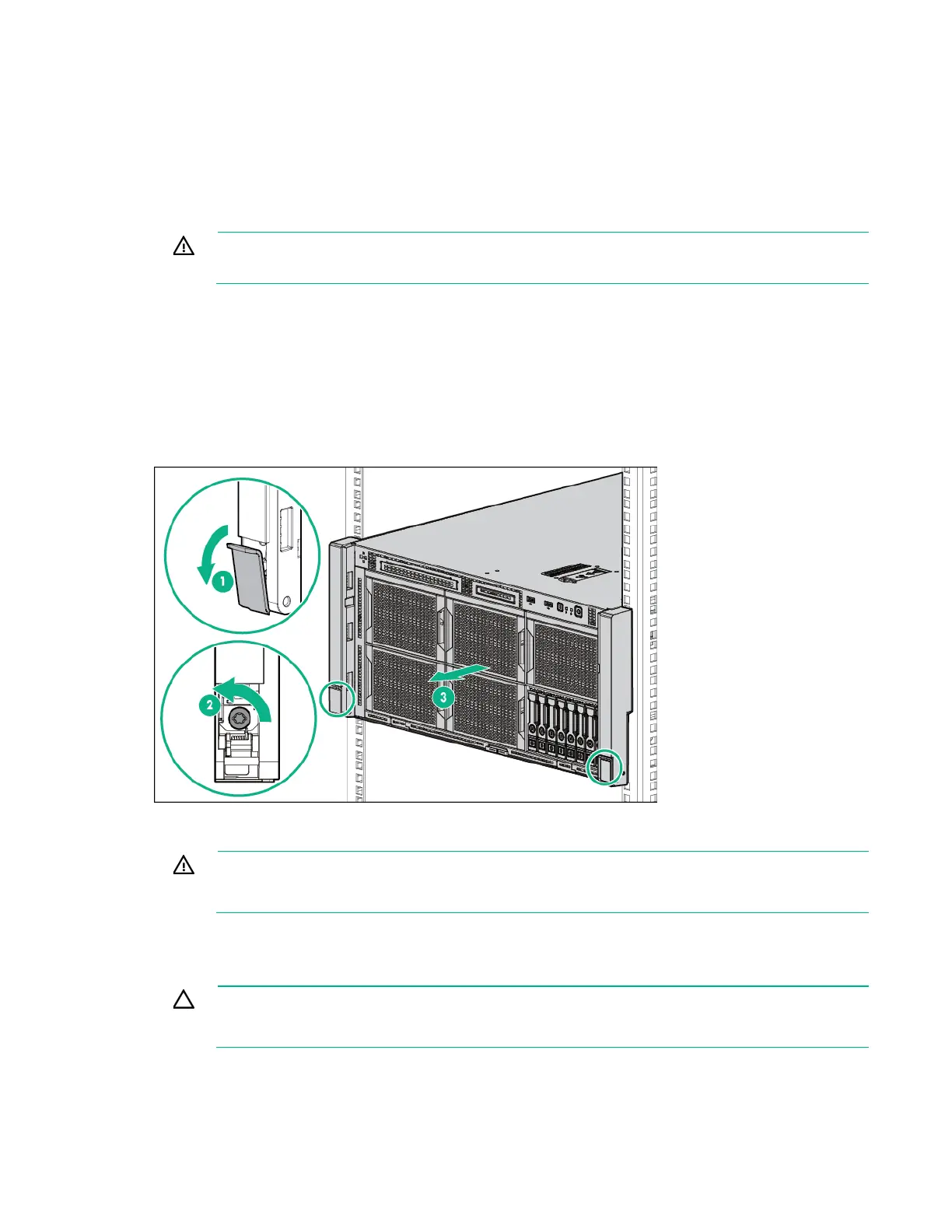 1

2

3