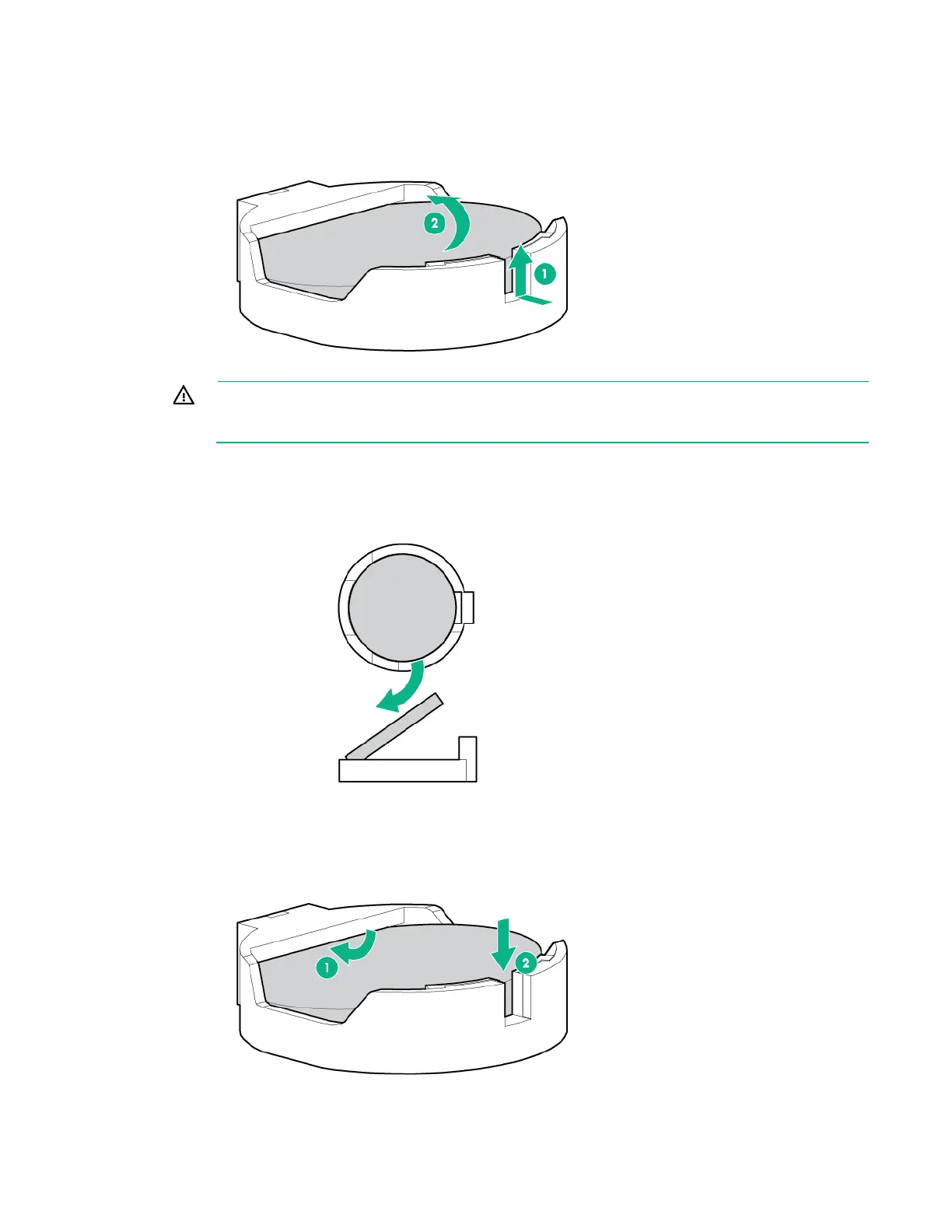 2

1

1

2