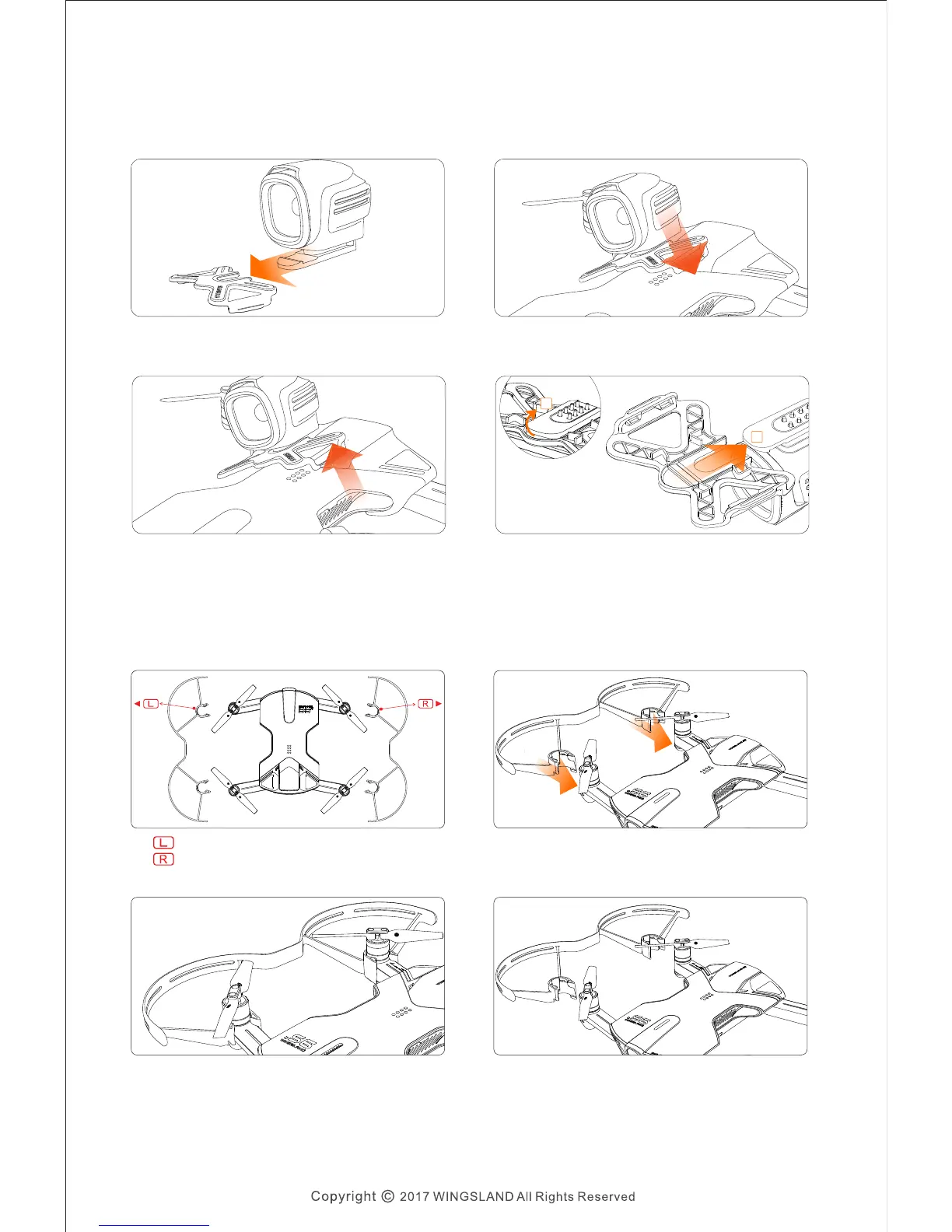 L

R

L
R

Copyright © 2017 WINGSLAND All Rights Reserved