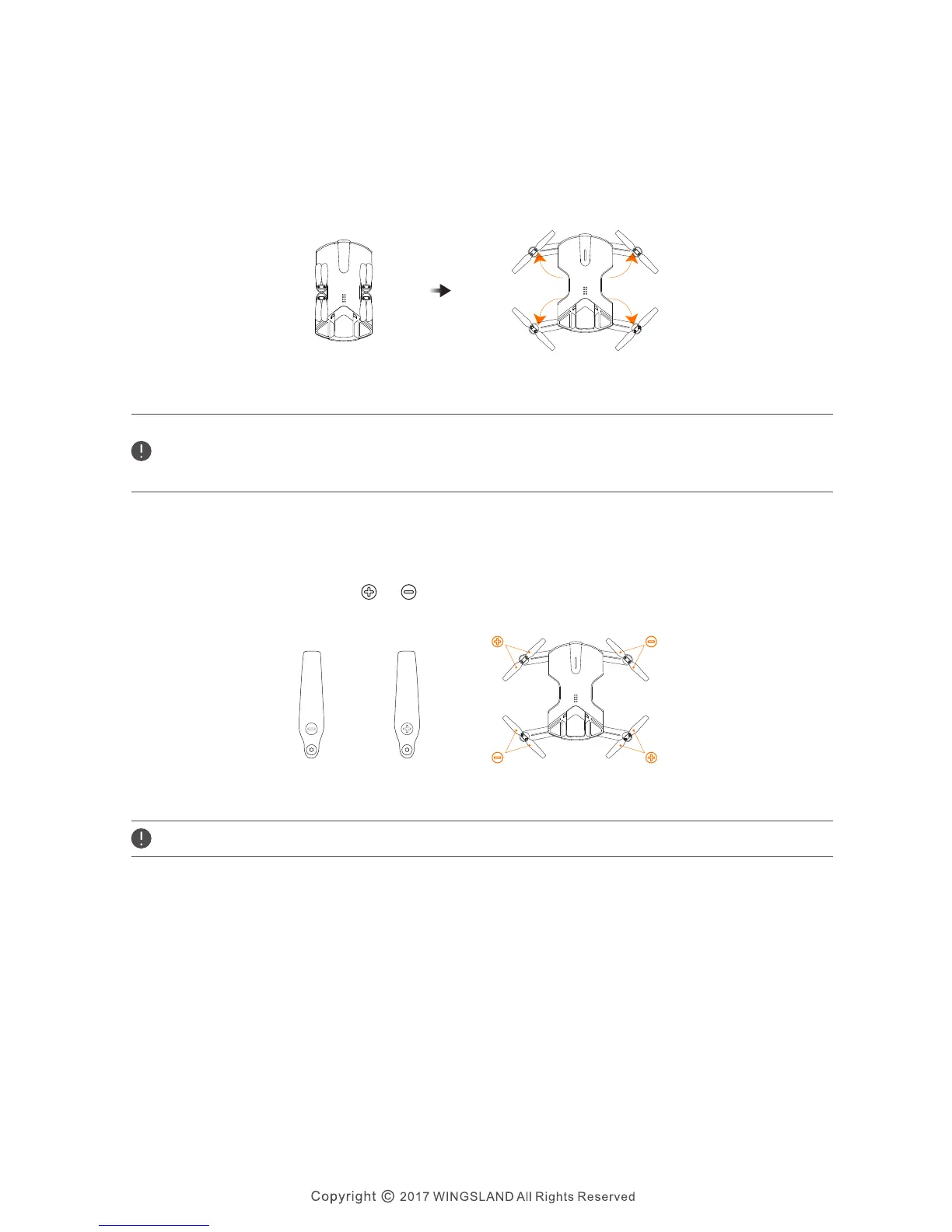 Copyright © 2017 WINGSLAND All Rights Reserved