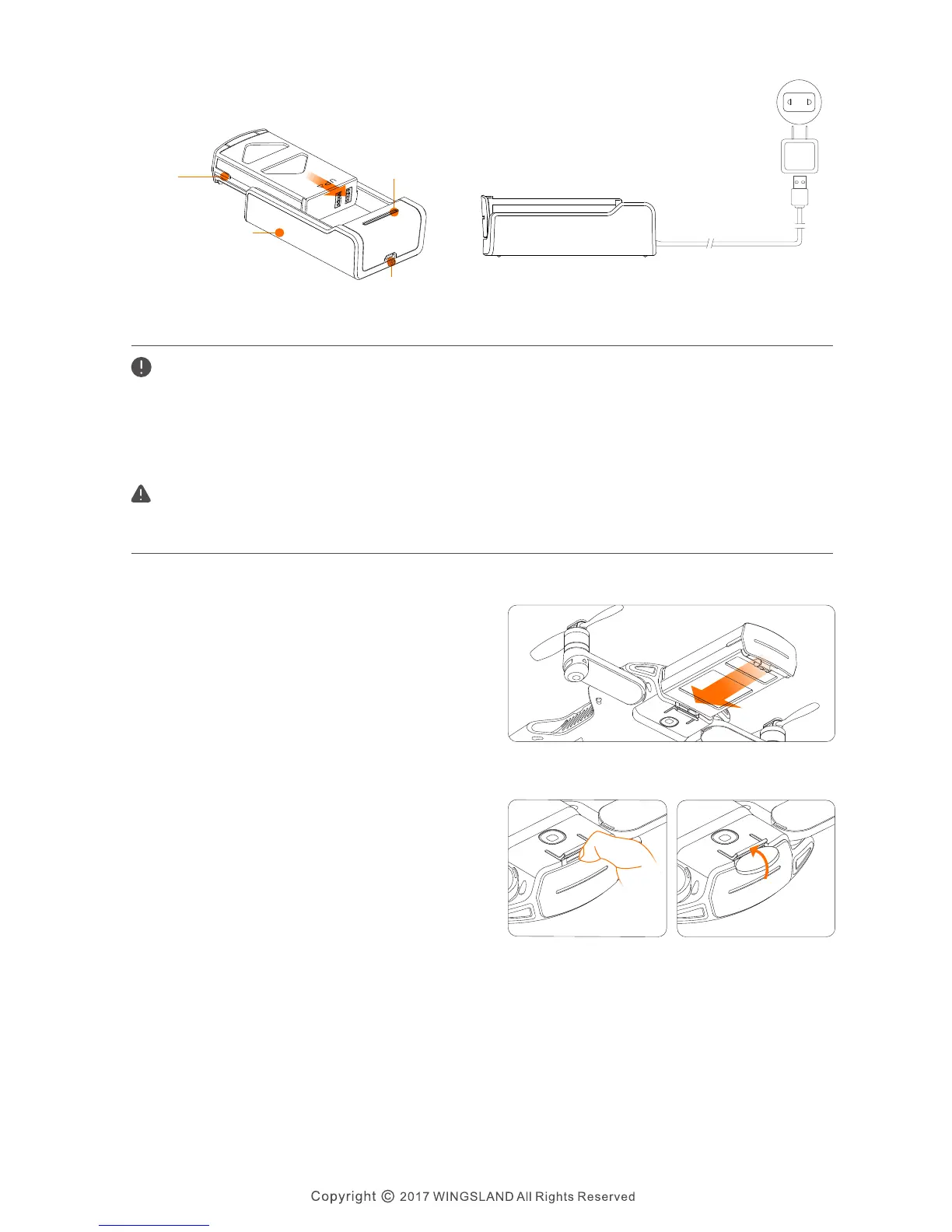 Copyright © 2017 WINGSLAND All Rights Reserved