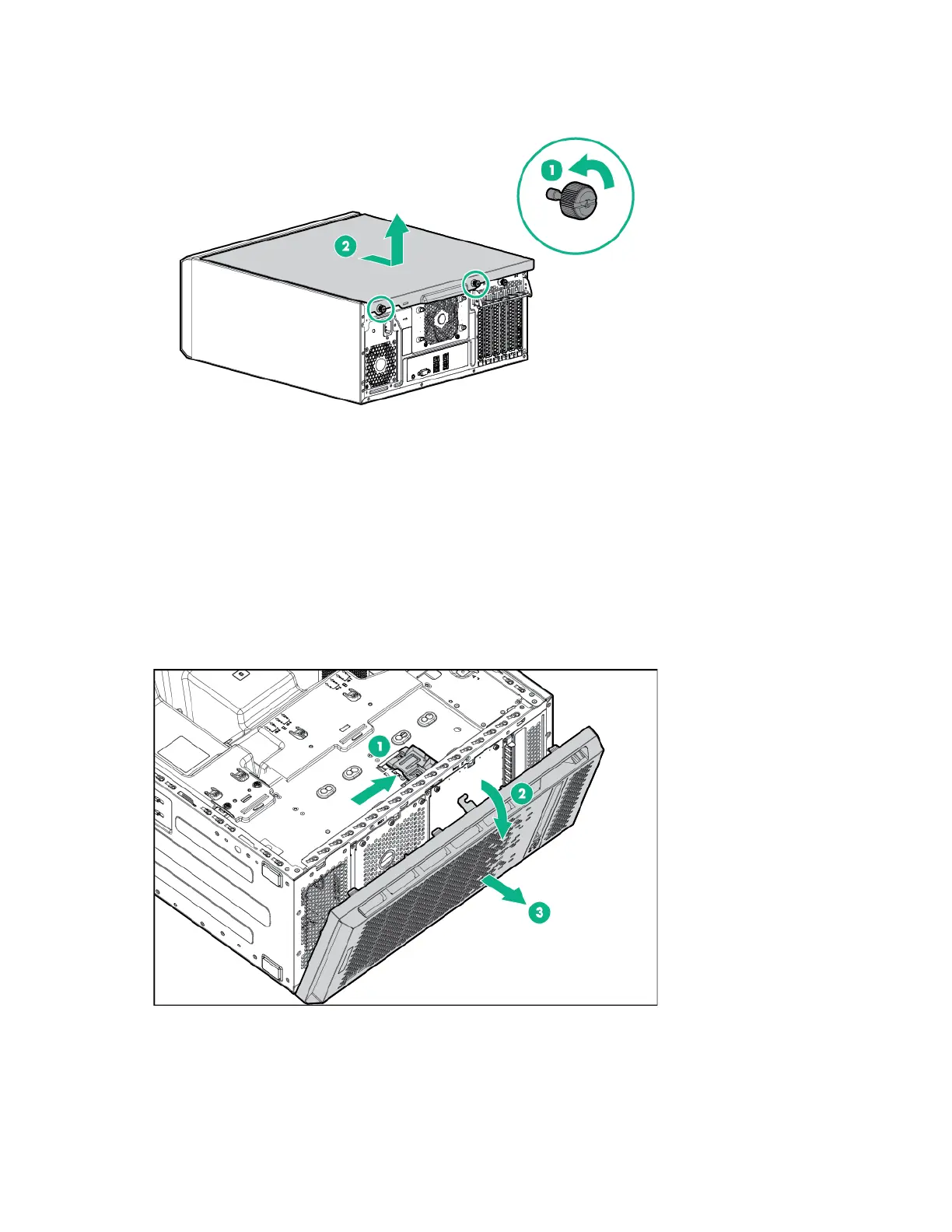 1

2

1

2

3