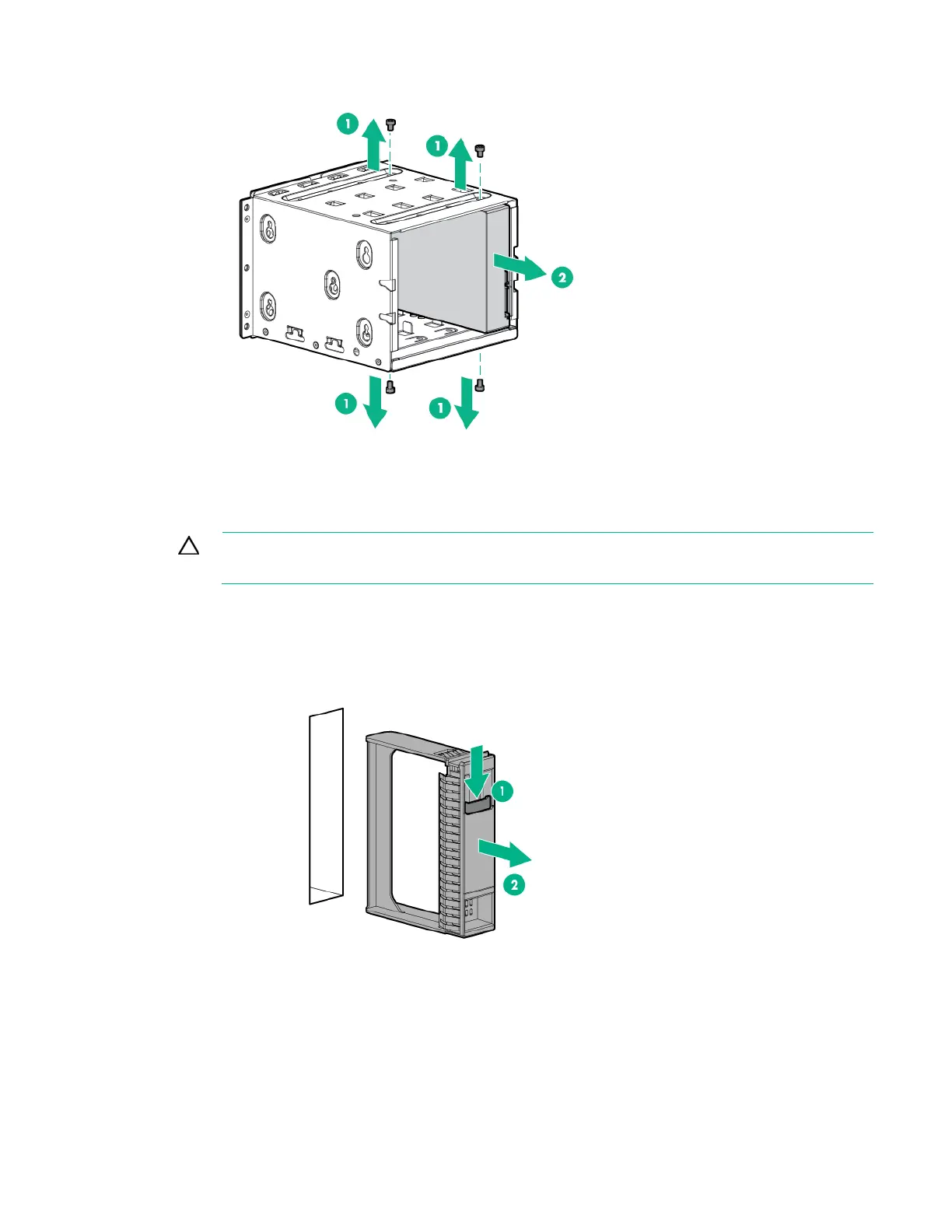 1
1
2
1
1

1
2