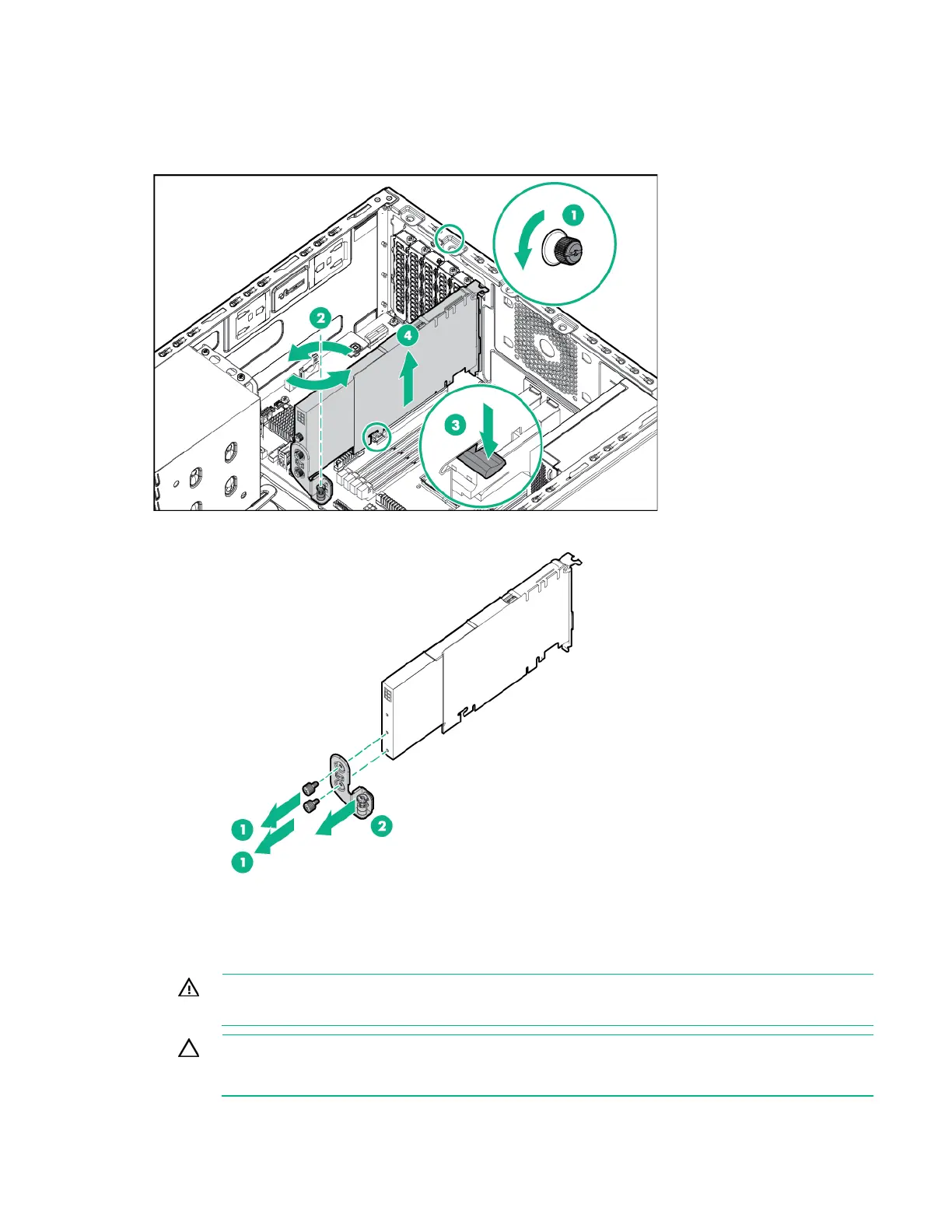 1

2

4

3

1

1

2