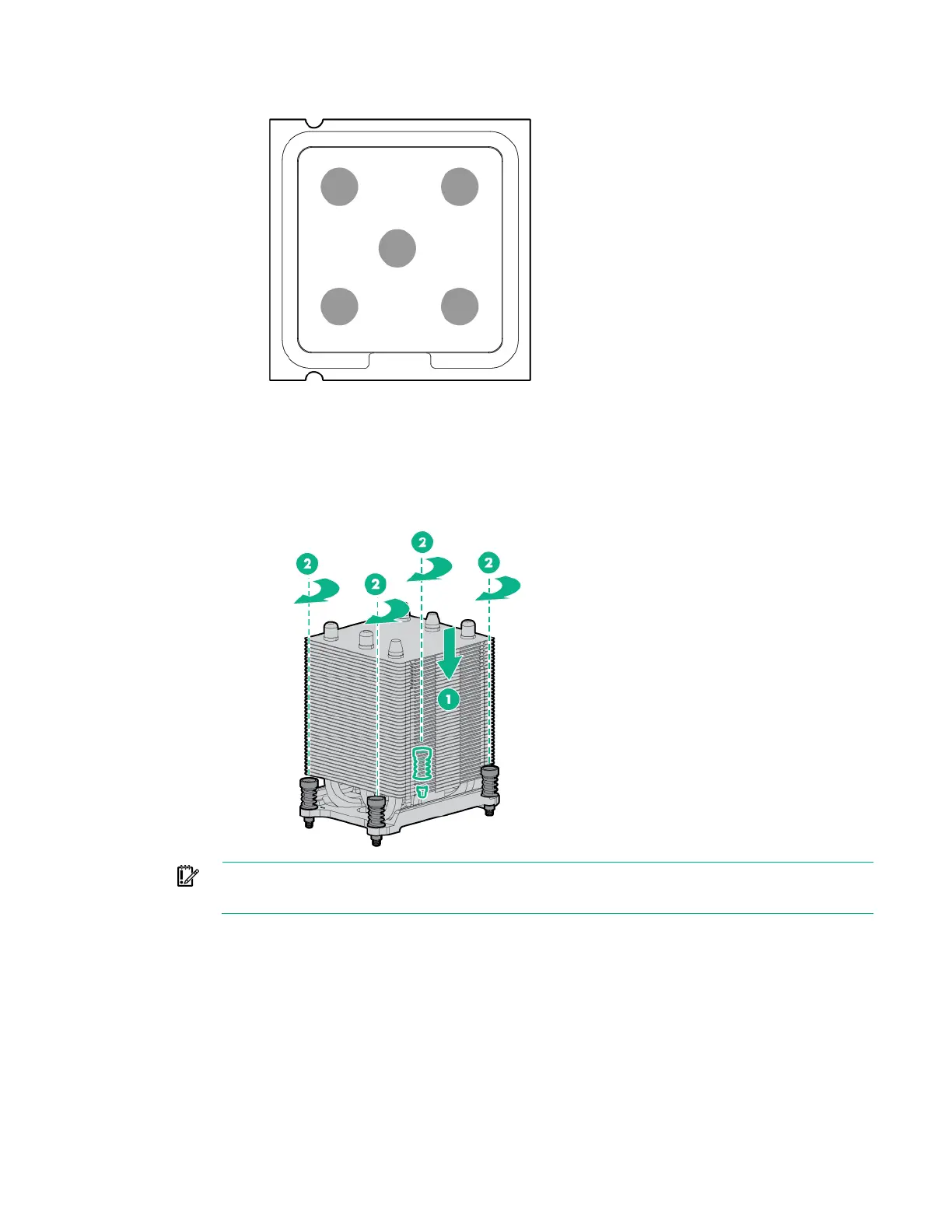 2

2

2

2

1