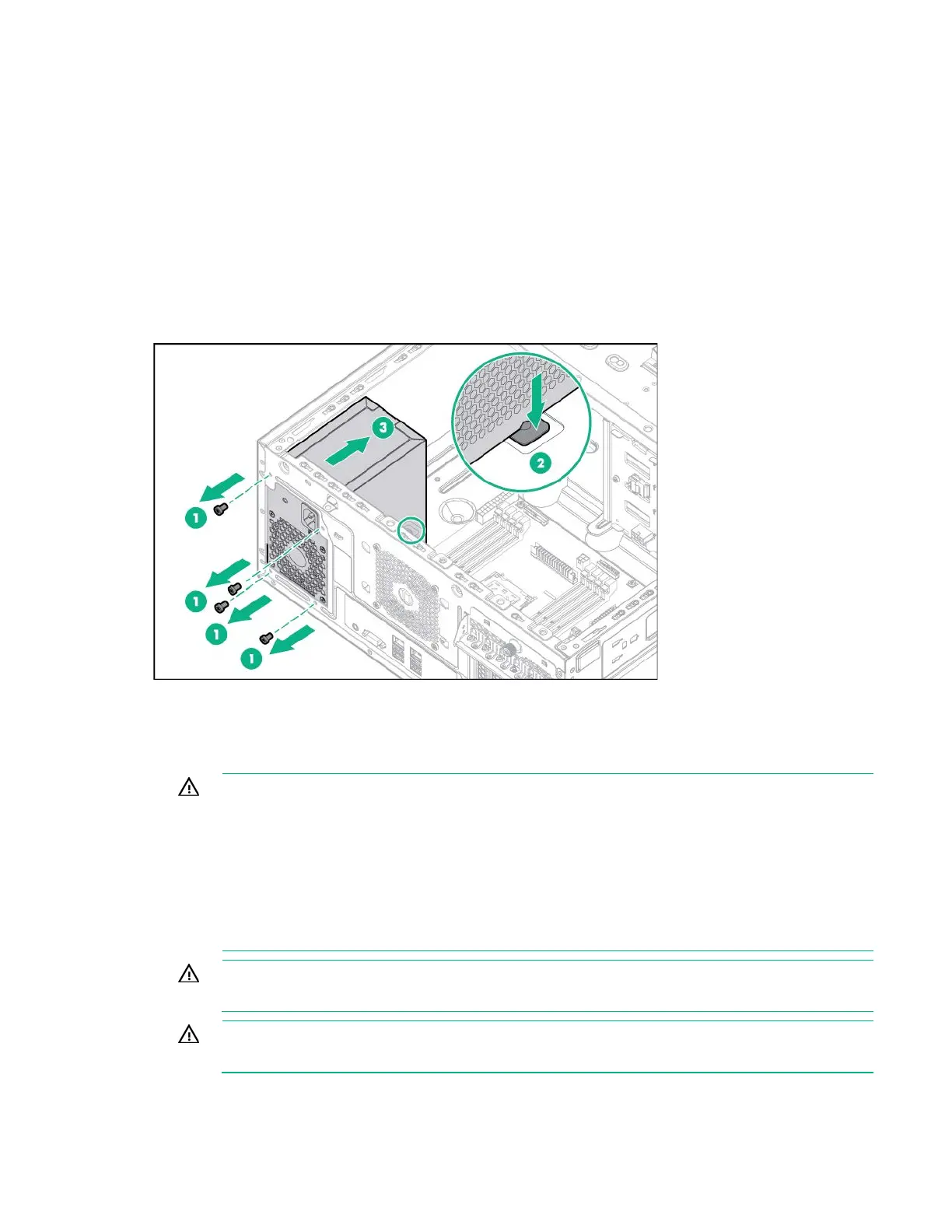 3
2
1
1
1
1