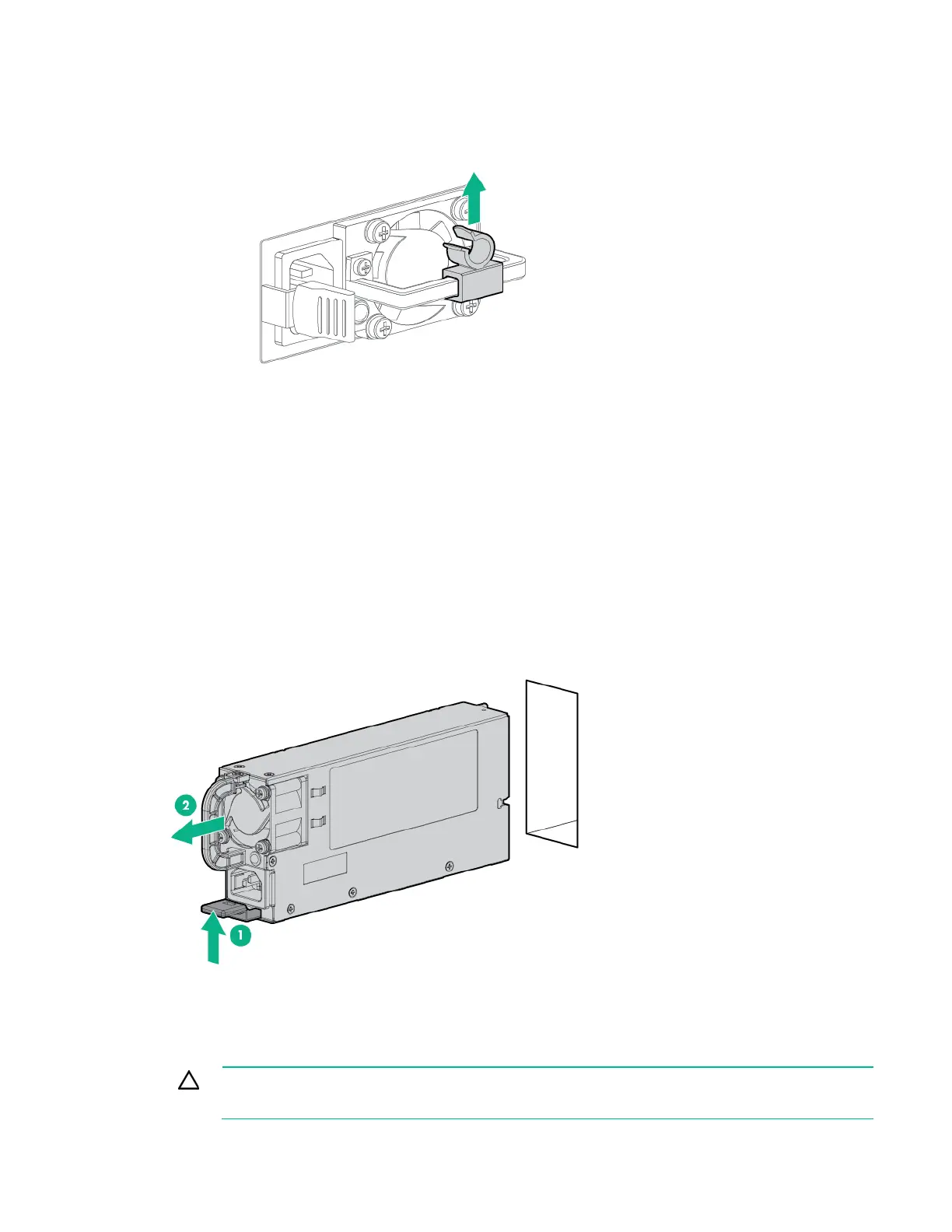 2

1