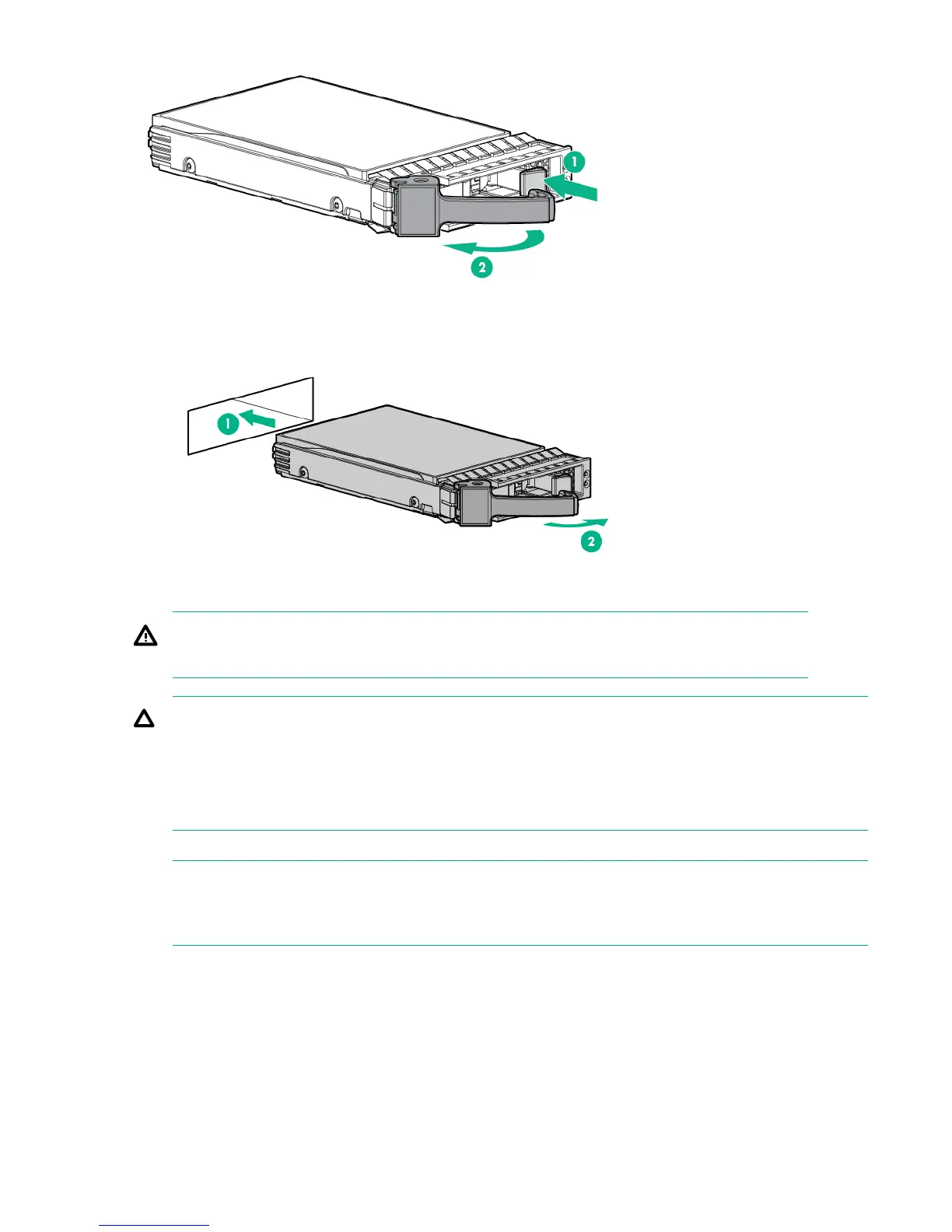 1

2

1

2