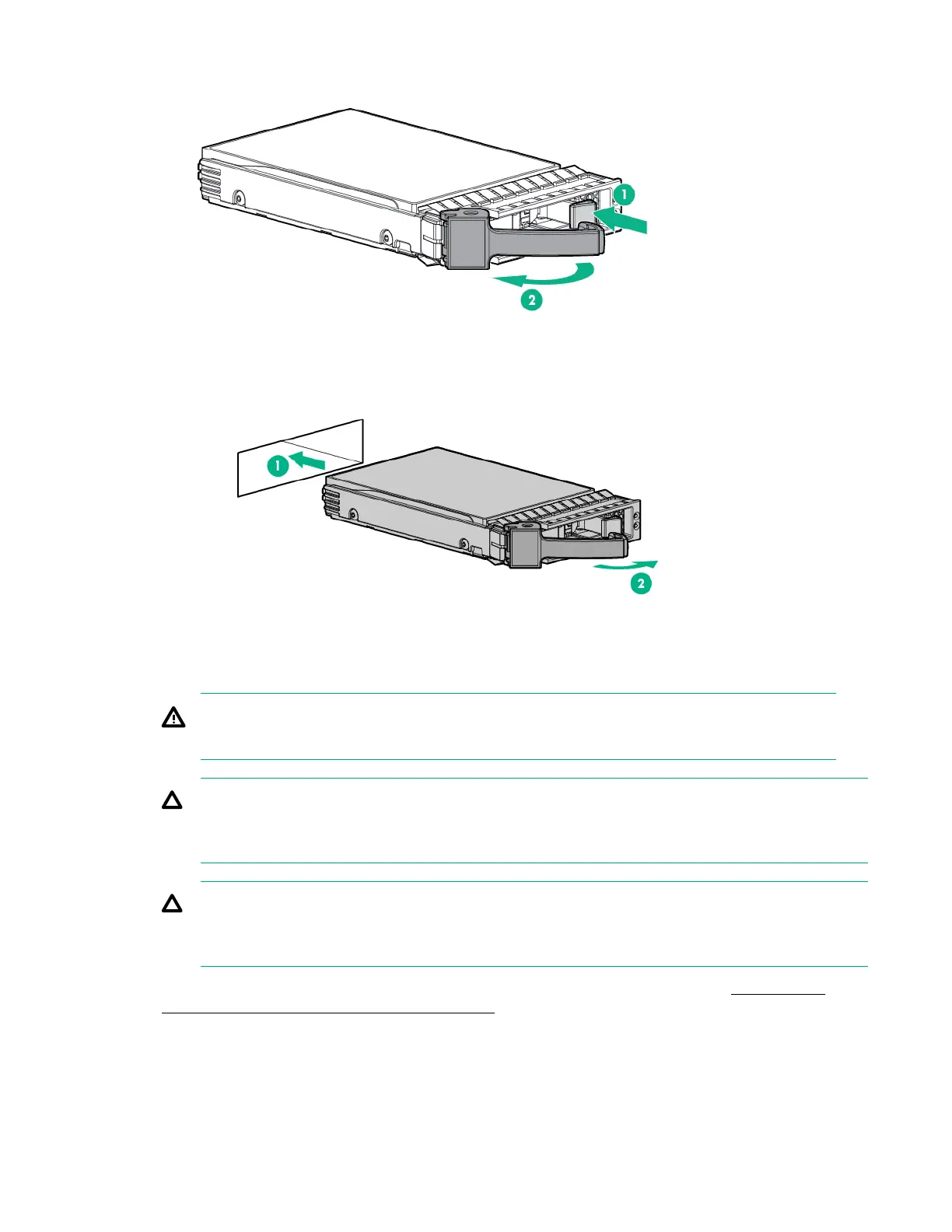 1

2

1

2