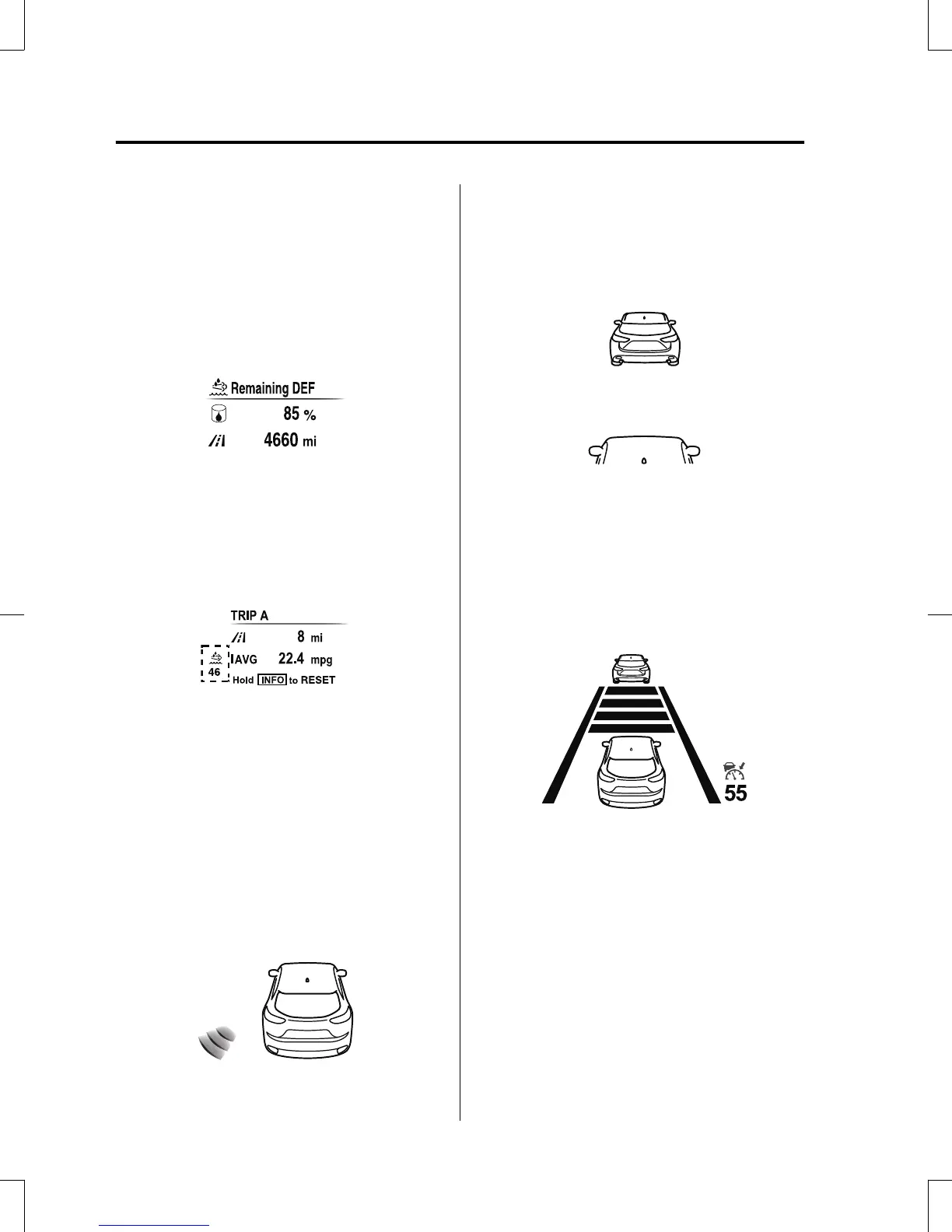 Remaining DEF

85 %

4660 mi

TRIP A

8 mi

46

AVG 22.4 mpg

Hold INFO to RESET

55