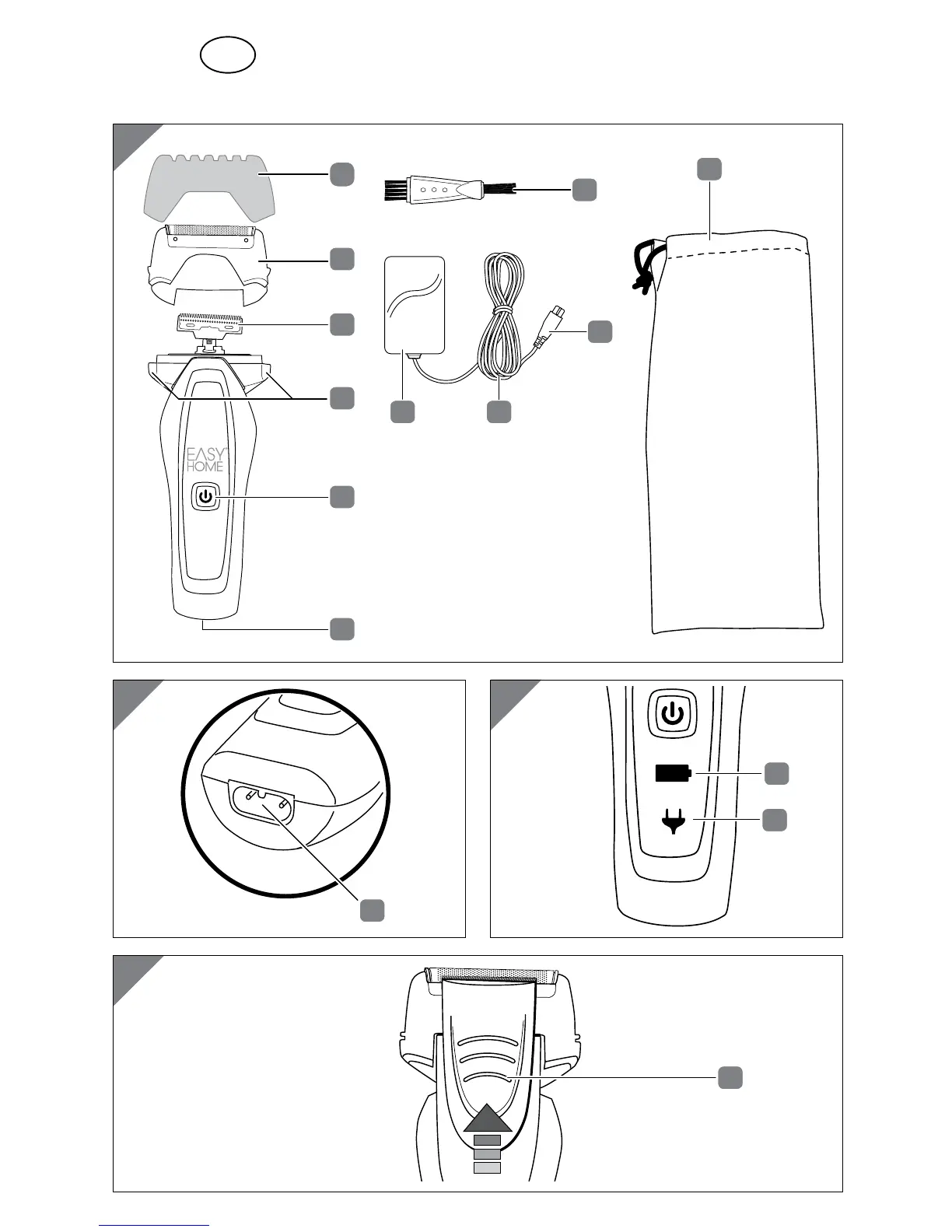 EASY HOME