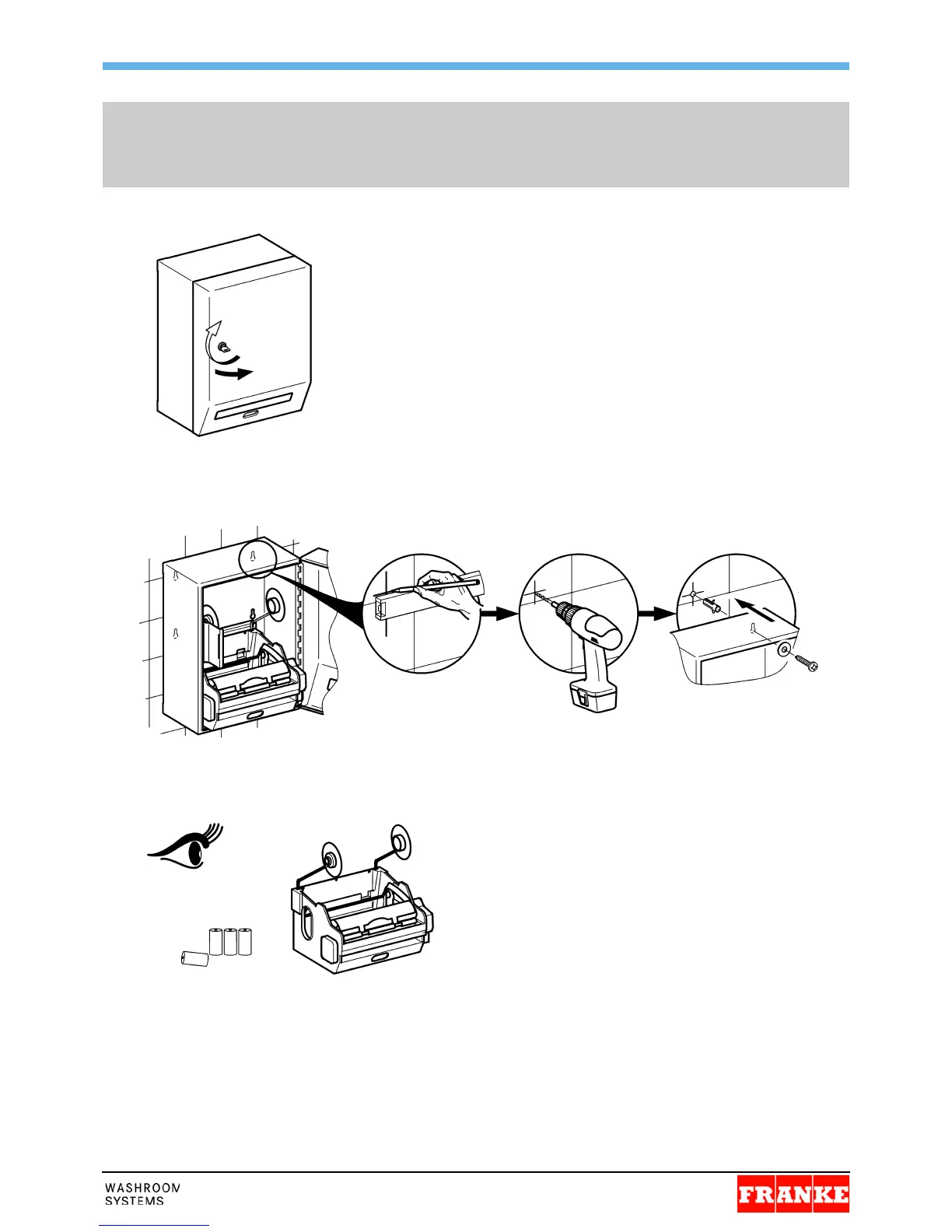 WASHROOM
SYSTEMS

FRANKE