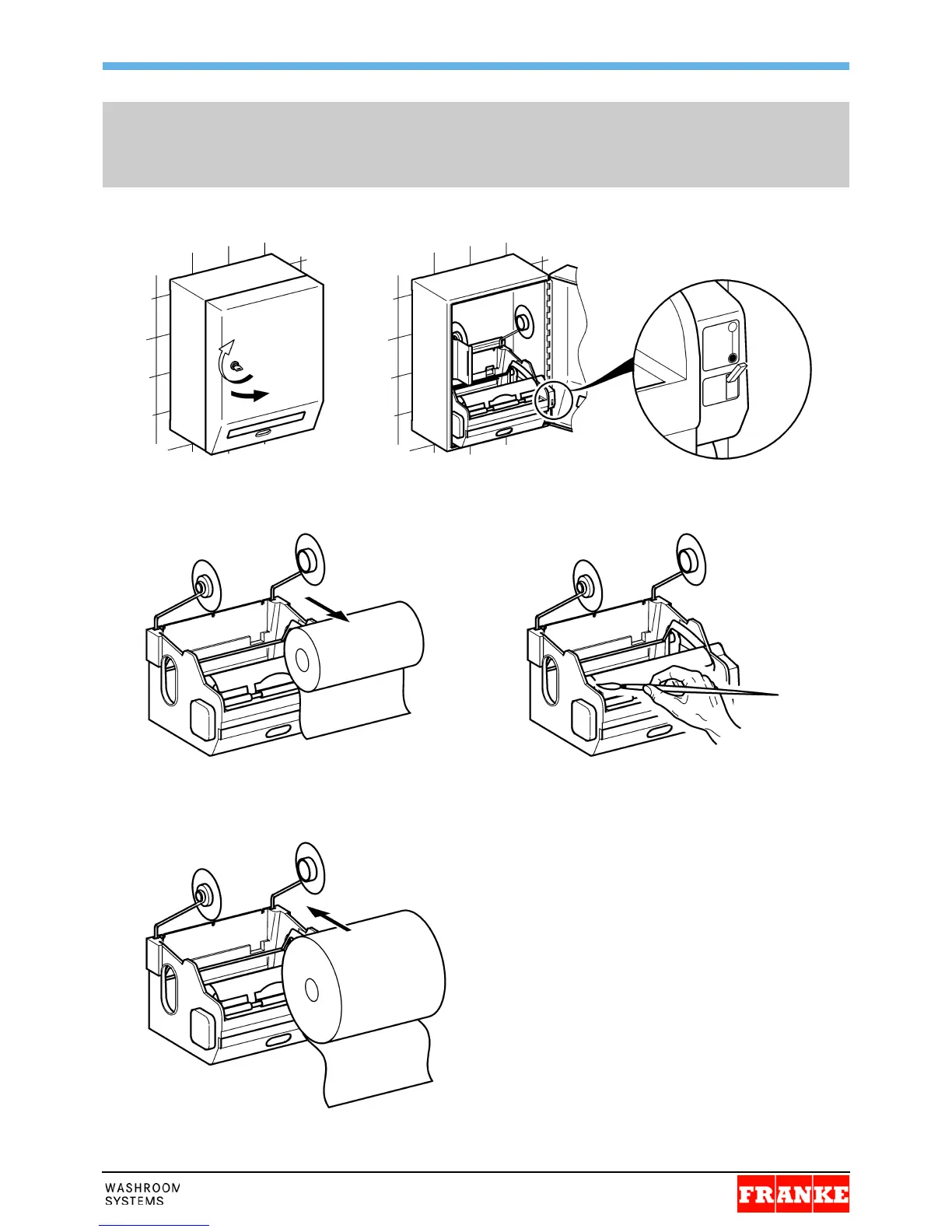 WASHROOM
SYSTEMS

FRANKE