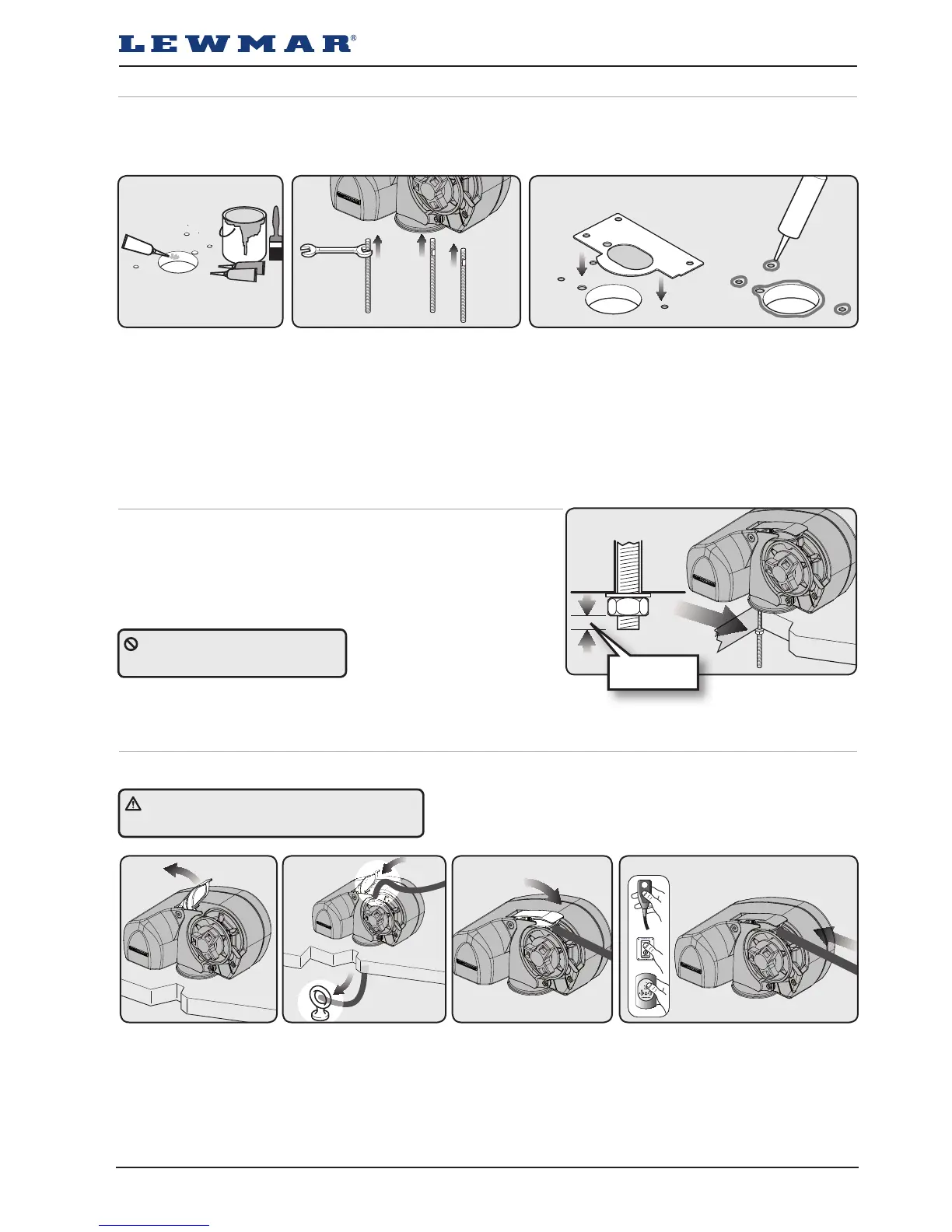 LEWMAR®