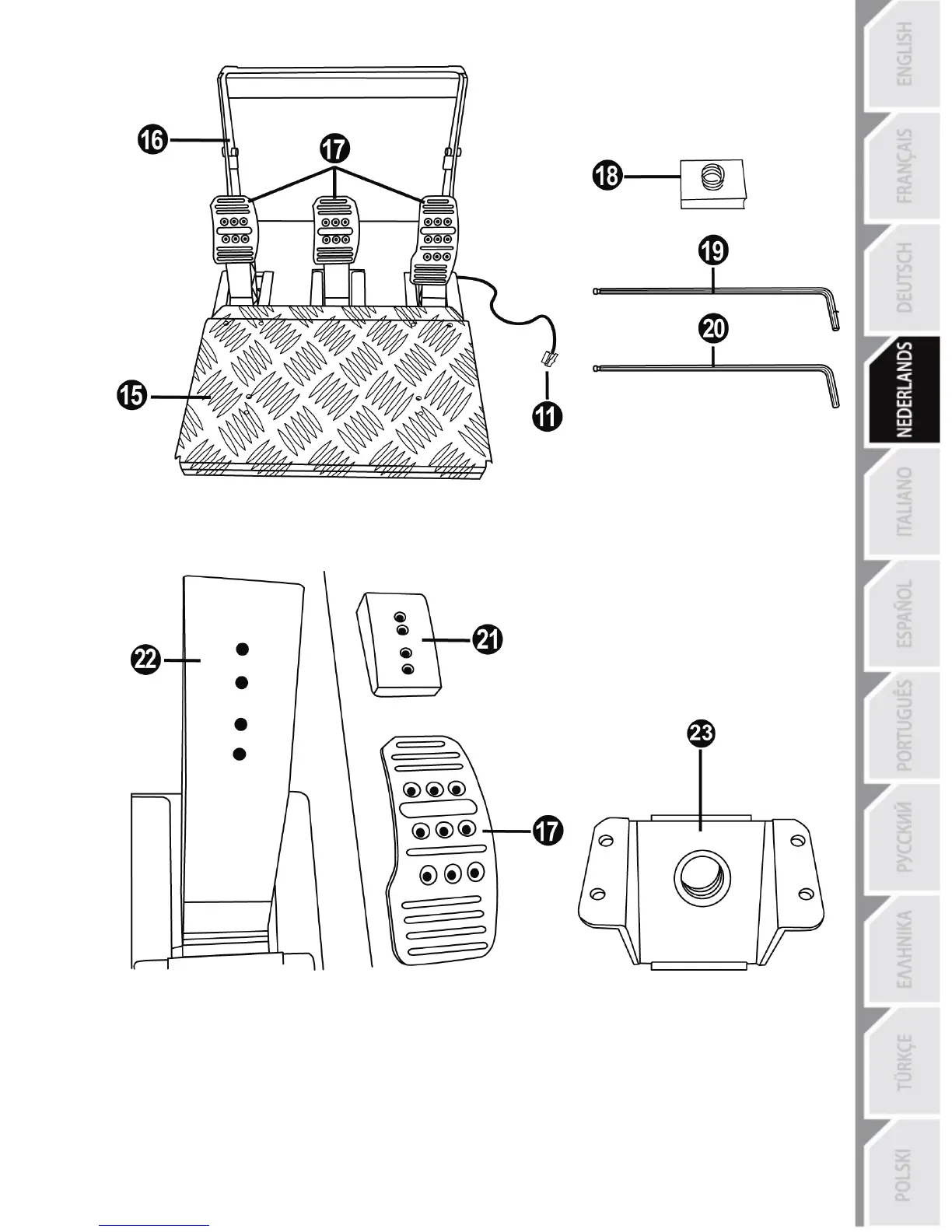 16
17
18
19
20
15
11
22
21
17
23

ENGLISH
FRANÇAIS
DEUTSCH
NEDERLANDS
ITALIANO
ESPAÑOL
PORTUGUÊS
РУССКИЙ
ΕΛΛΗΝΙΚΑ
TÜRKÇE
POLSKI