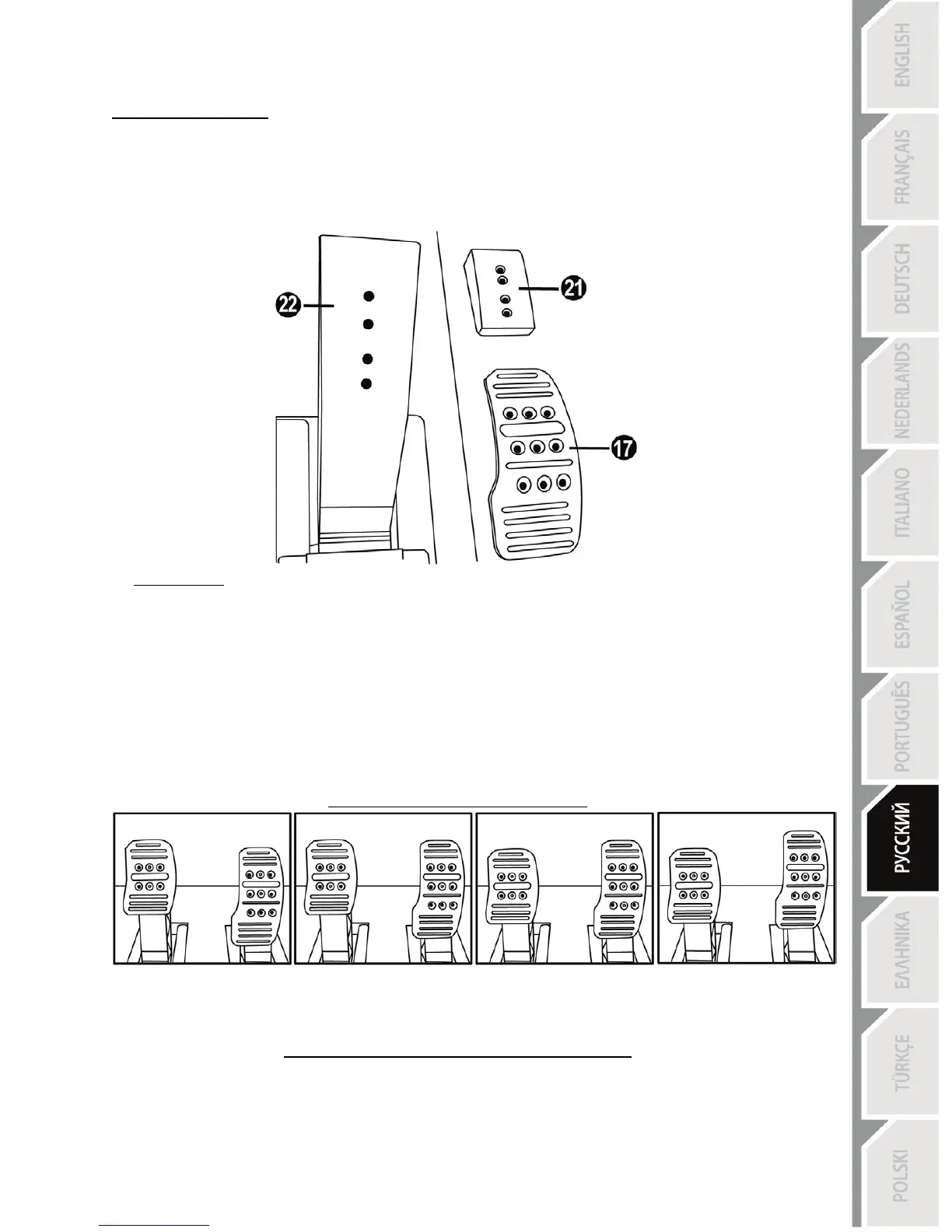 22

21

17

ENGLISH

FRANÇAIS

DEUTSCH

NEDERLANDS

ITALIANO

ESPAÑOL

PORTUGUÊS

РУССКИЙ

ΕΛΛΗΝΙΚΑ

TÜRKÇE

POLSKI