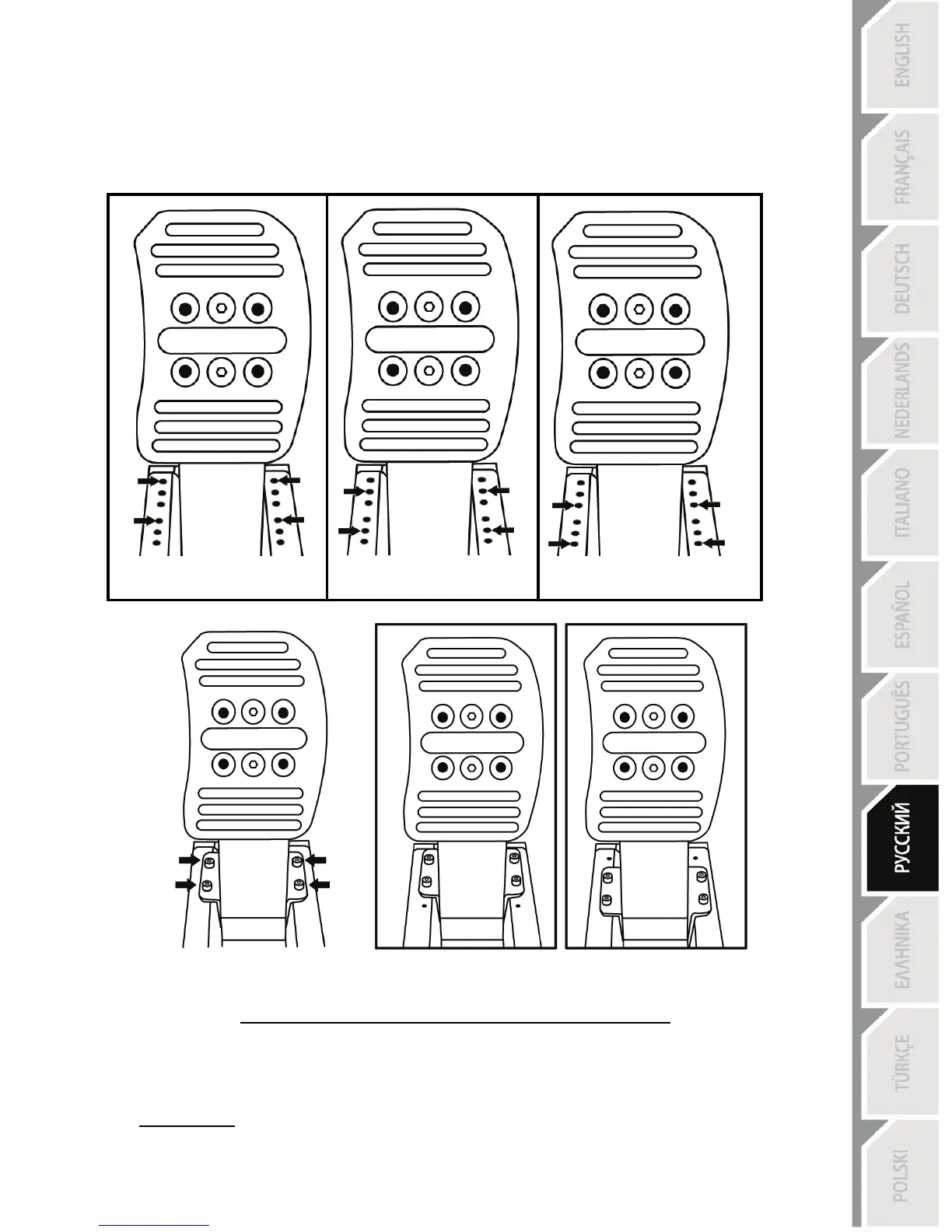 ENGLISH

FRANÇAIS

DEUTSCH

NEDERLANDS

ITALIANO

ESPAÑOL

PORTUGUÊS

РУССКИЙ

ΕΛΛΗΝΙΚΑ

TÜRKÇE

POLSKI