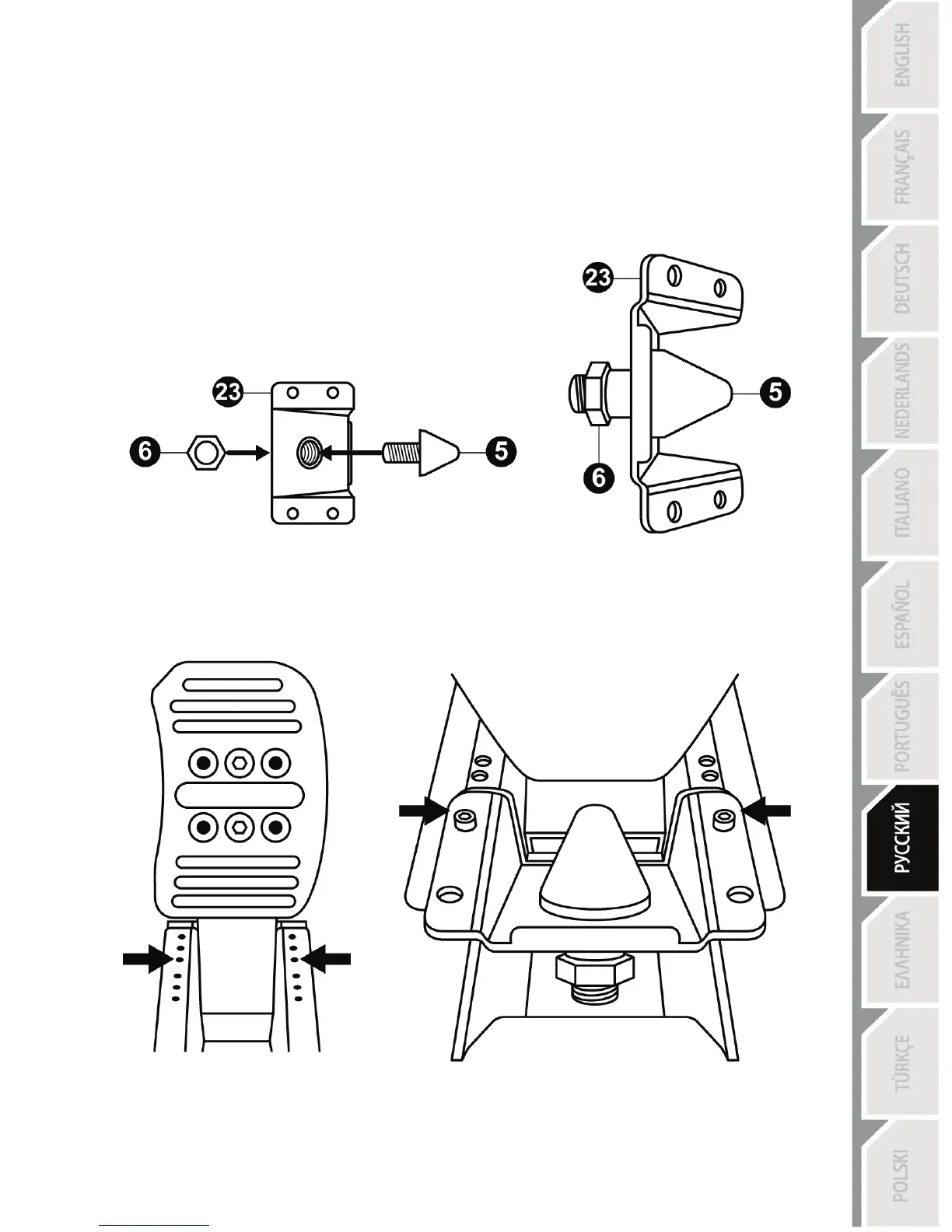 23
6
5
23
5
6

ENGLISH
FRANÇAIS
DEUTSCH
NEDERLANDS
ITALIANO
ESPAÑOL
PORTUGUÊS
РУССКИЙ
ΕΛΛΗΝΙΚΑ
TÜRKÇE
POLSKI