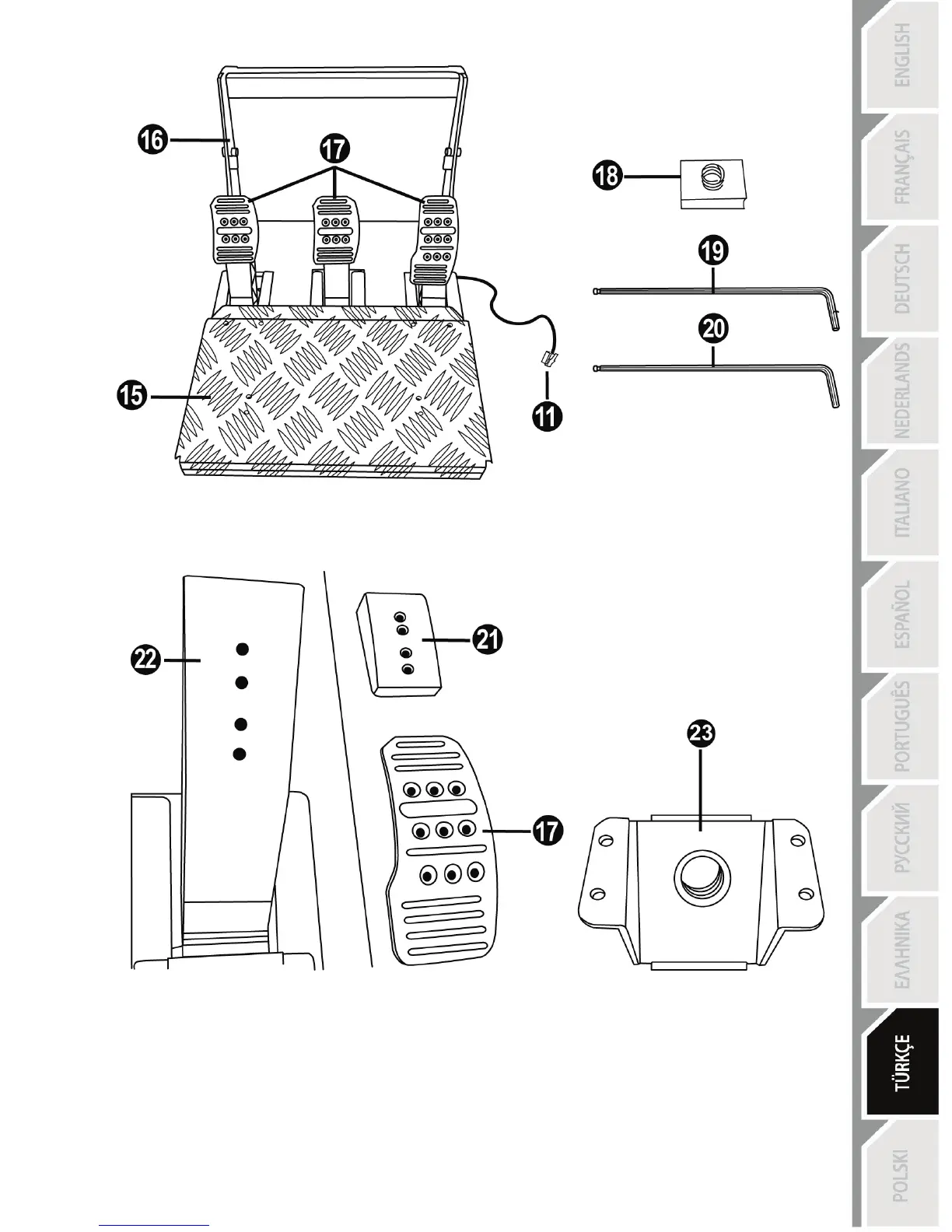 16
17
18
19
20
15
11
22
21
17
23

ENGLISH
FRANÇAIS
DEUTSCH
NEDERLANDS
ITALIANO
ESPAÑOL
PORTUGUÊS
РУССКИЙ
ΕΛΛΗΝΙΚΑ
TÜRKÇE
POLSKI