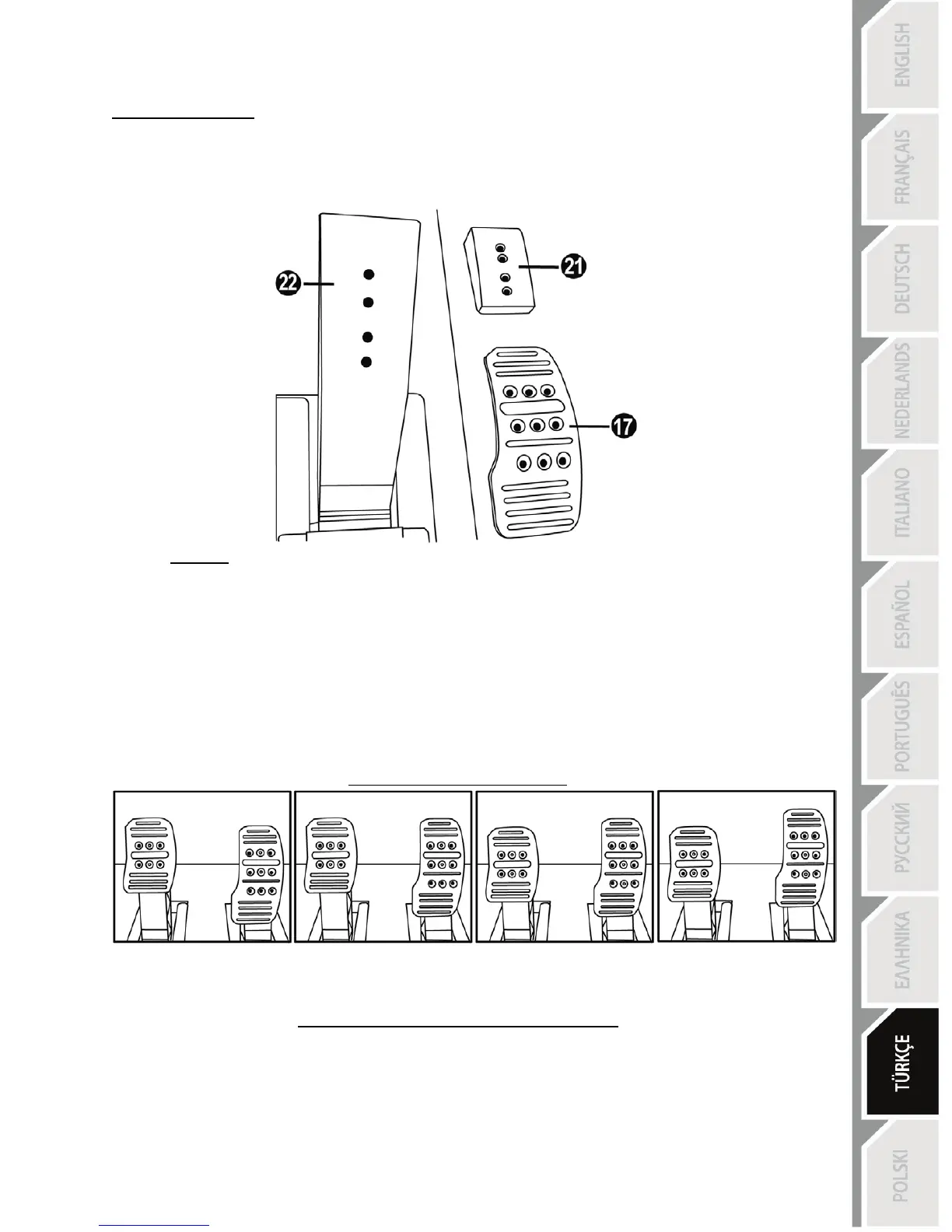 22

21

17

ENGLISH

FRANÇAIS

DEUTSCH

NEDERLANDS

ITALIANO

ESPAÑOL

PORTUGUÊS

РУССКИЙ

ΕΛΛΗΝΙΚΑ

TÜRKÇE

POLSKI