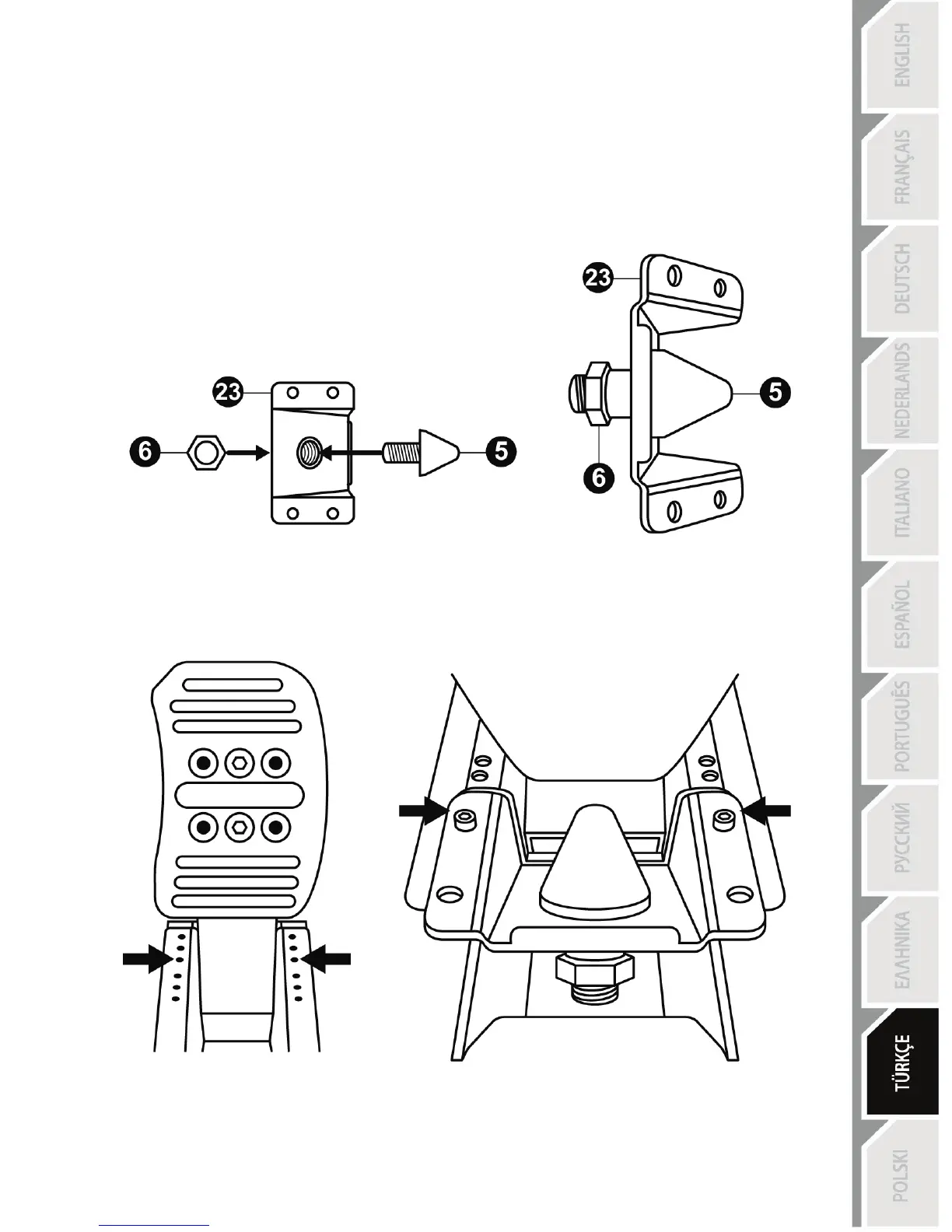 23
6
5
23
5
6

ENGLISH
FRANÇAIS
DEUTSCH
NEDERLANDS
ITALIANO
ESPAÑOL
PORTUGUÊS
РУССКИЙ
ΕΛΛΗΝΙΚΑ
TÜRKÇE
POLSKI