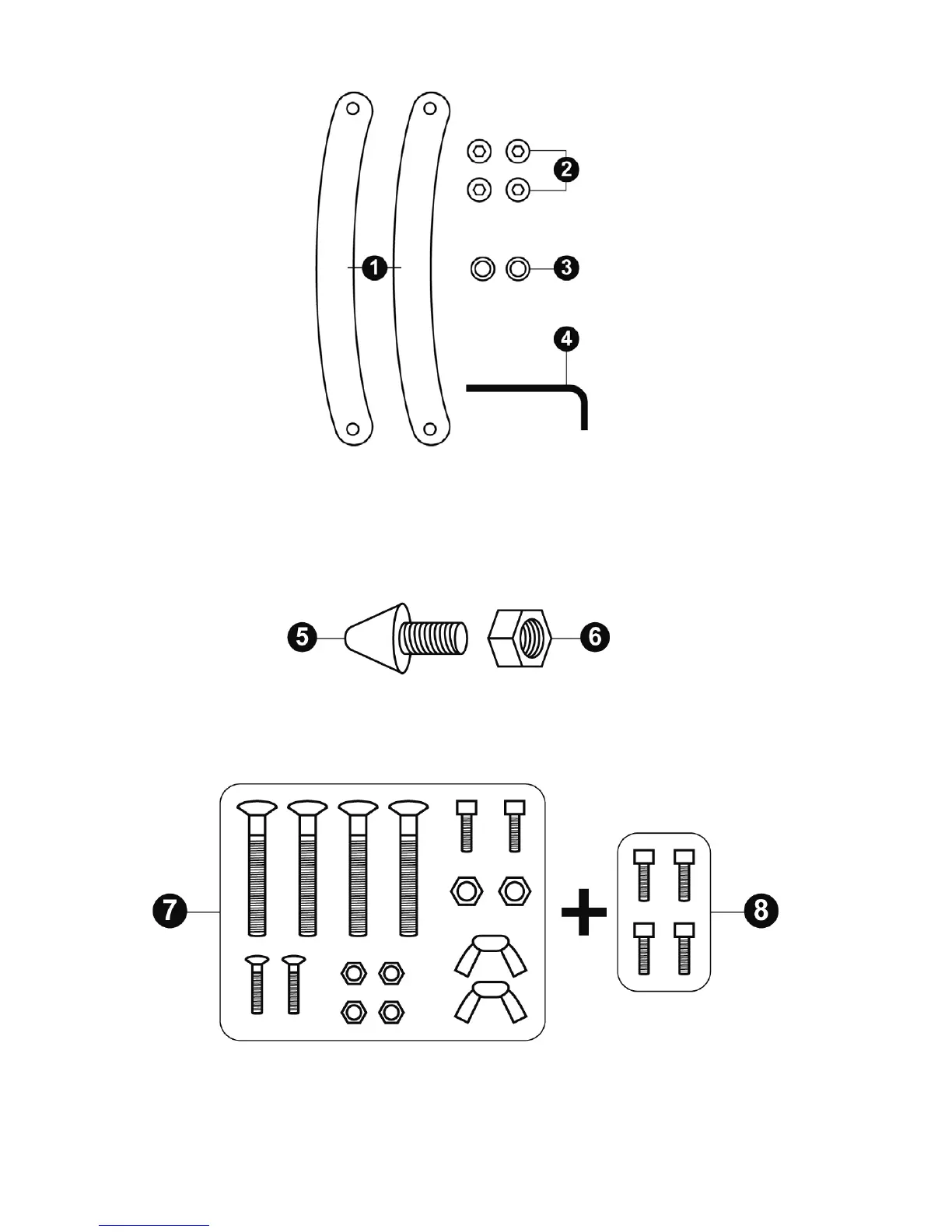 1
2
3
4
5
6
7
+
8