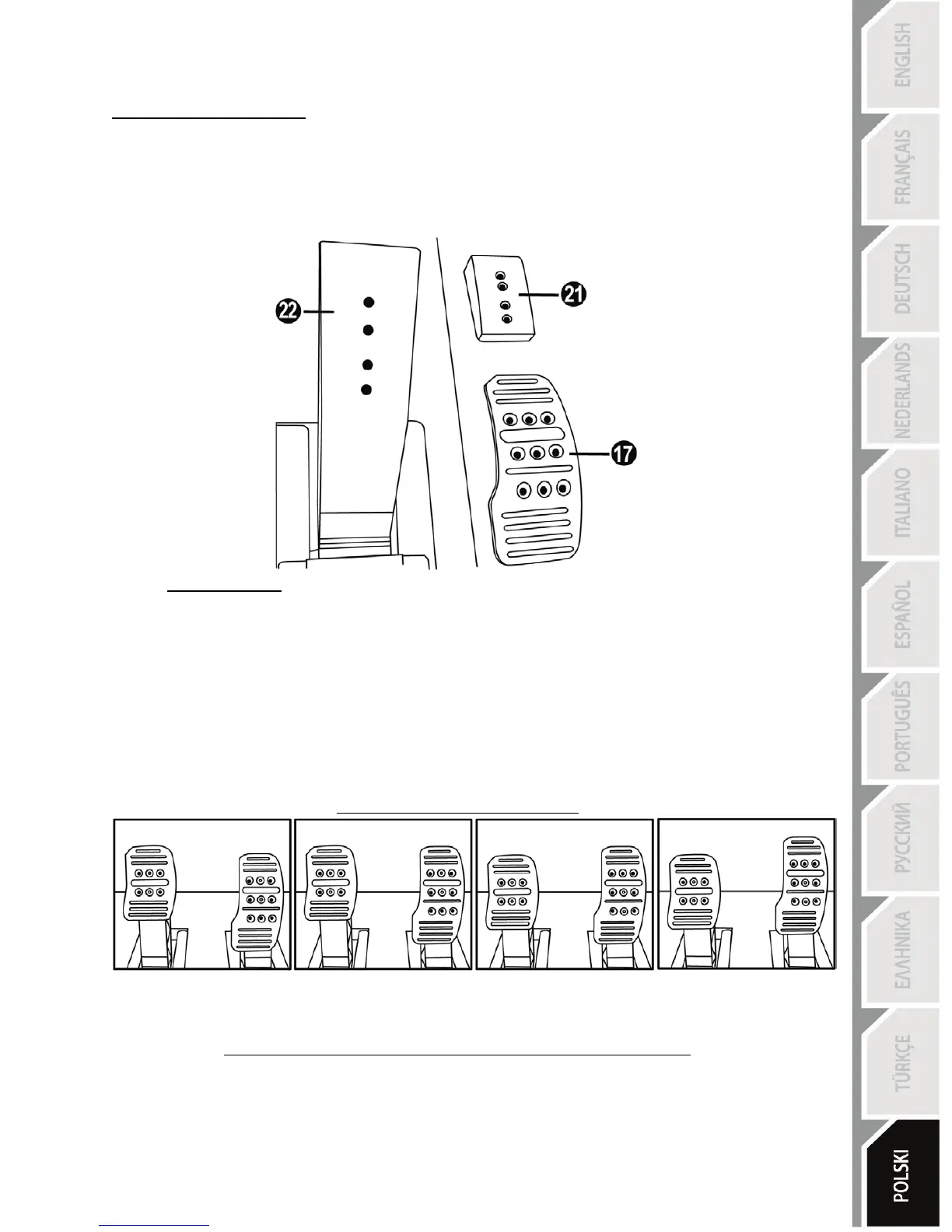 22

21

17

ENGLISH

FRANÇAIS

DEUTSCH

NEDERLANDS

ITALIANO

ESPAÑOL

PORTUGUÊS

РУССКИЙ

ΕΛΛΗΝΙΚΑ

TÜRKÇE

POLSKI