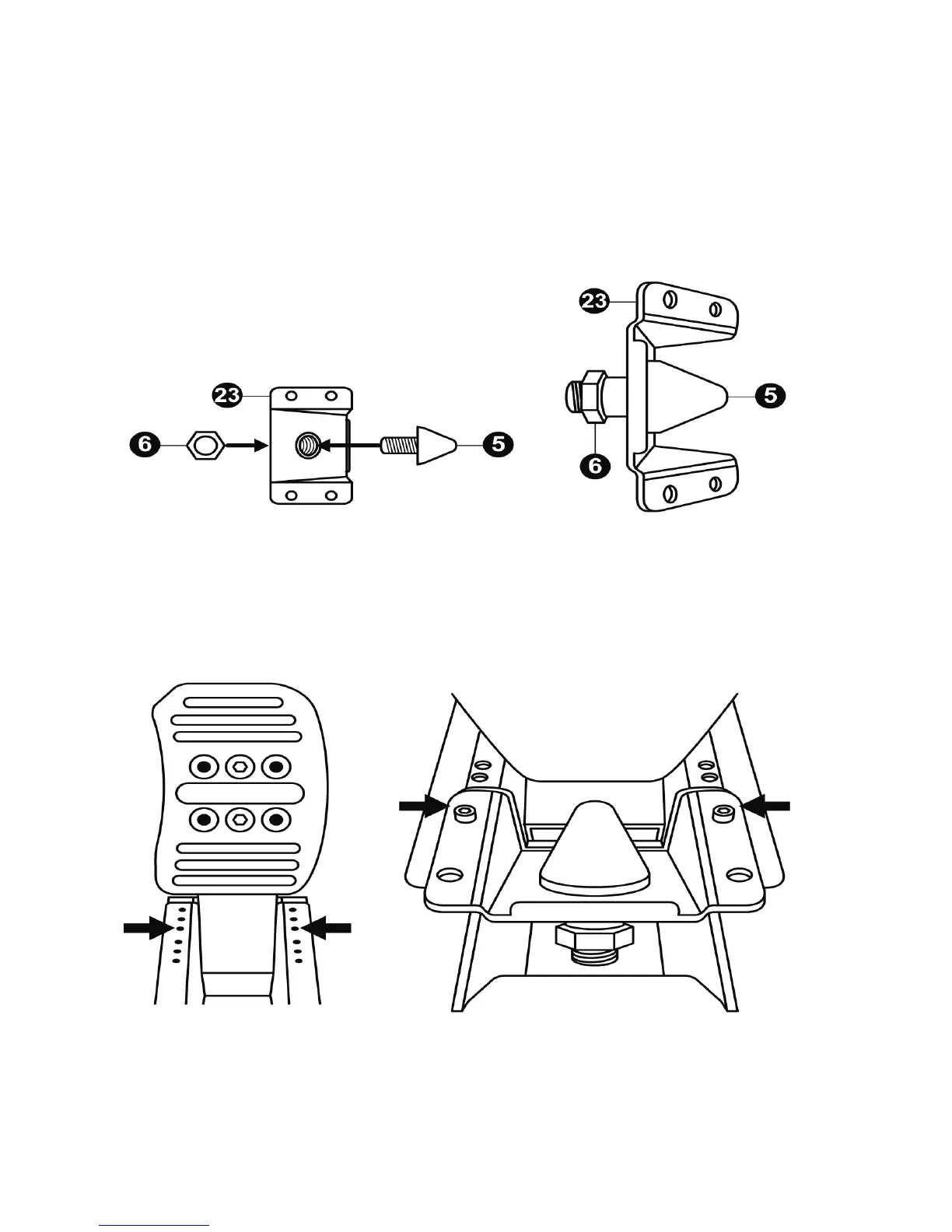 23

6

5

23

5

6