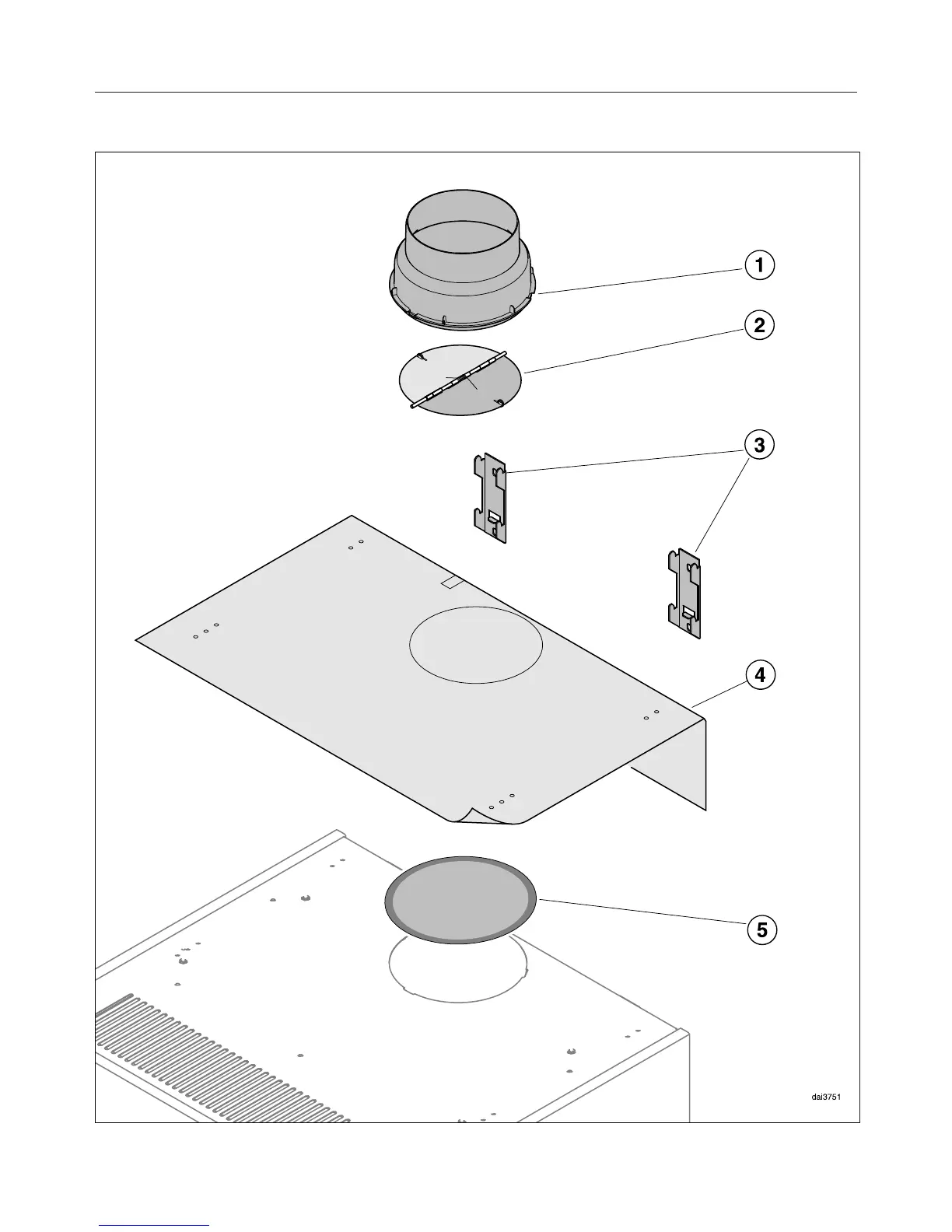 1

2

3

4

5

dai3751