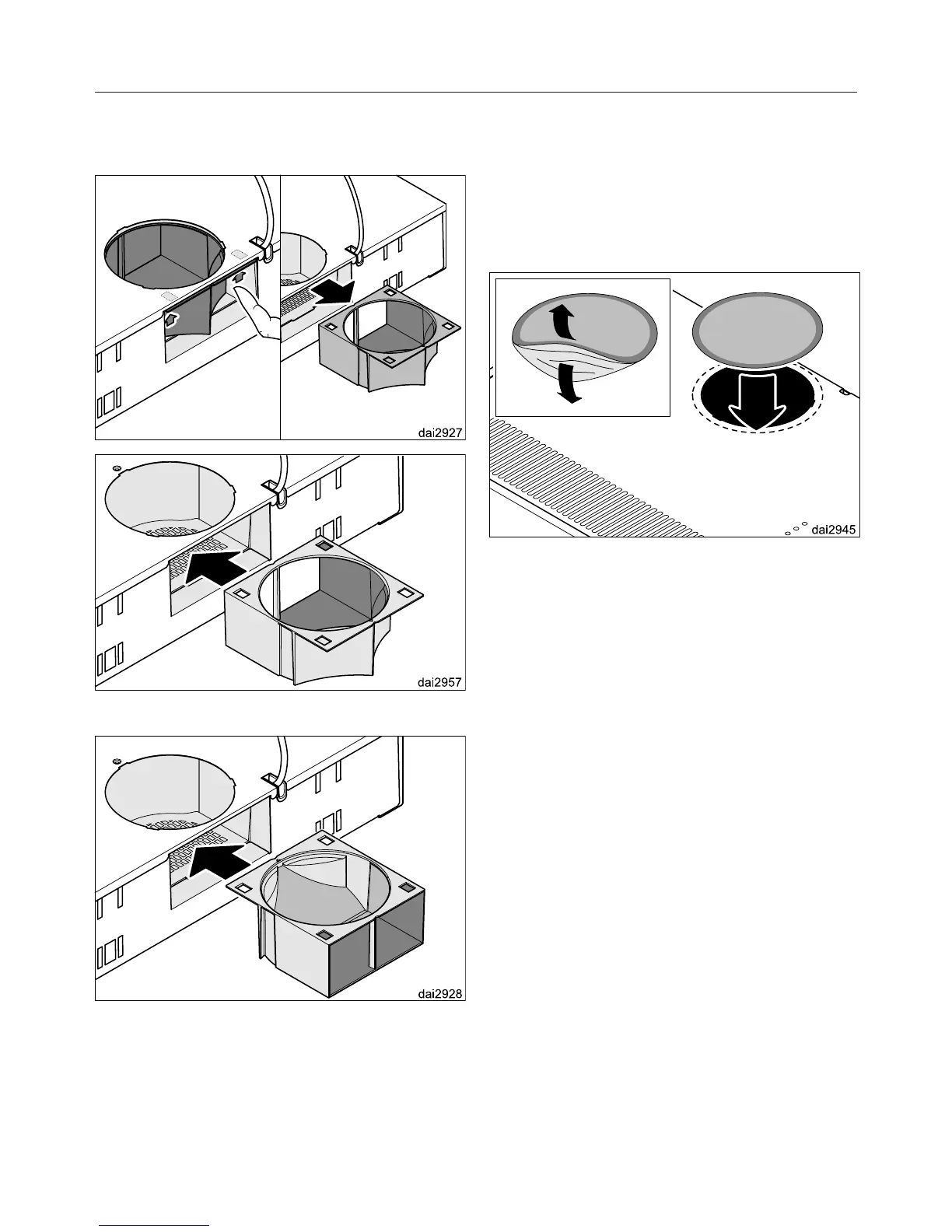 dai2927

dai2957

dai2928

dai2945