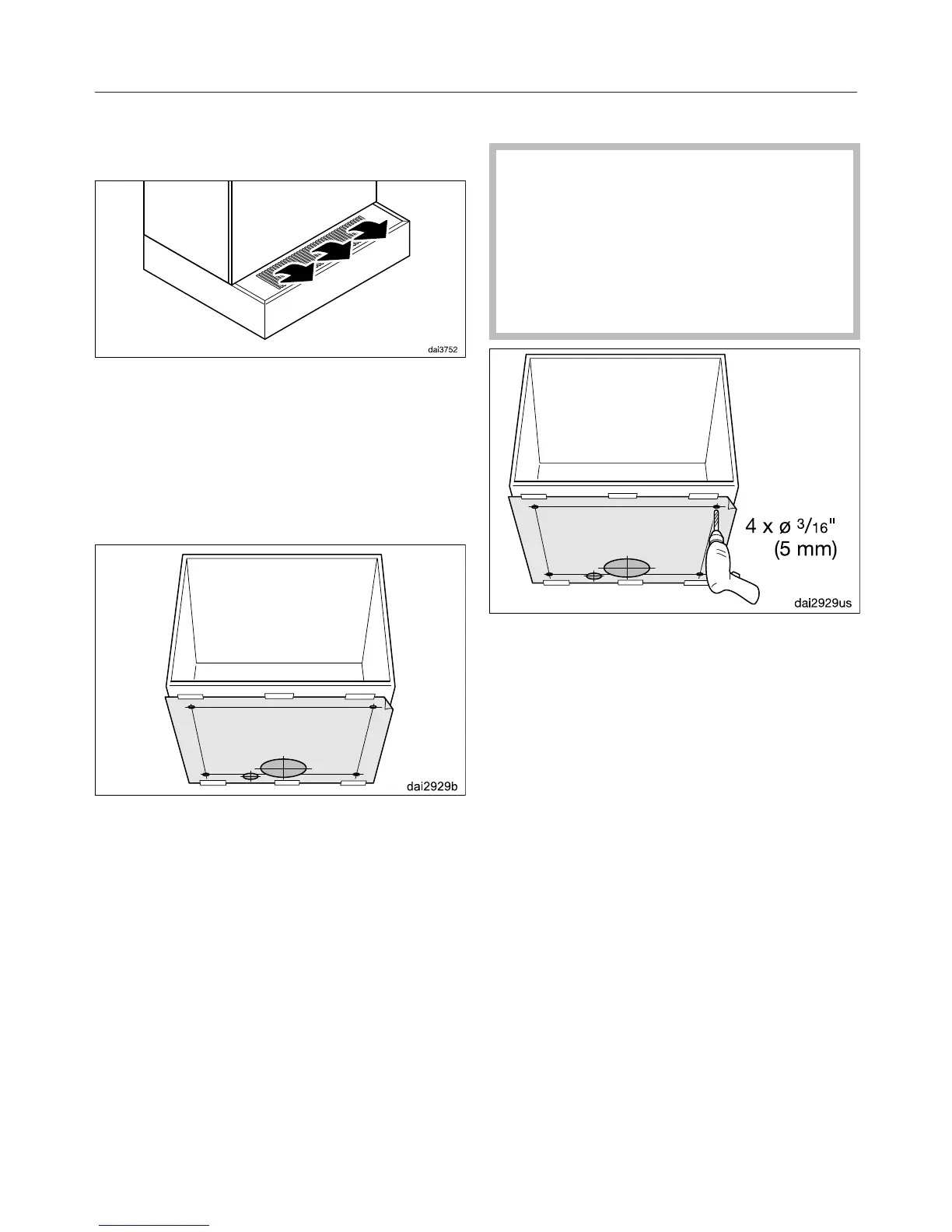 dai3752

dai2929b

4 x ø $^3/_{16}$"
(5 mm)

dai2929us